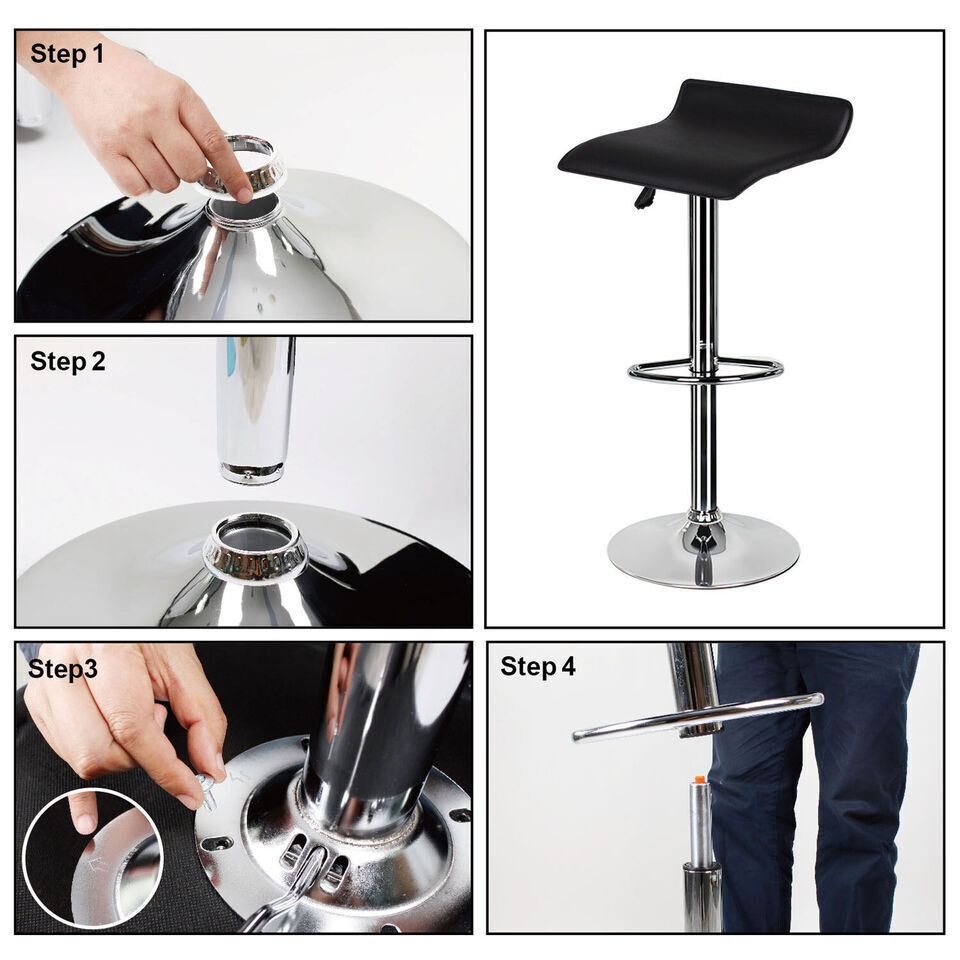 Step 1

Step 2

Step3

Step 4