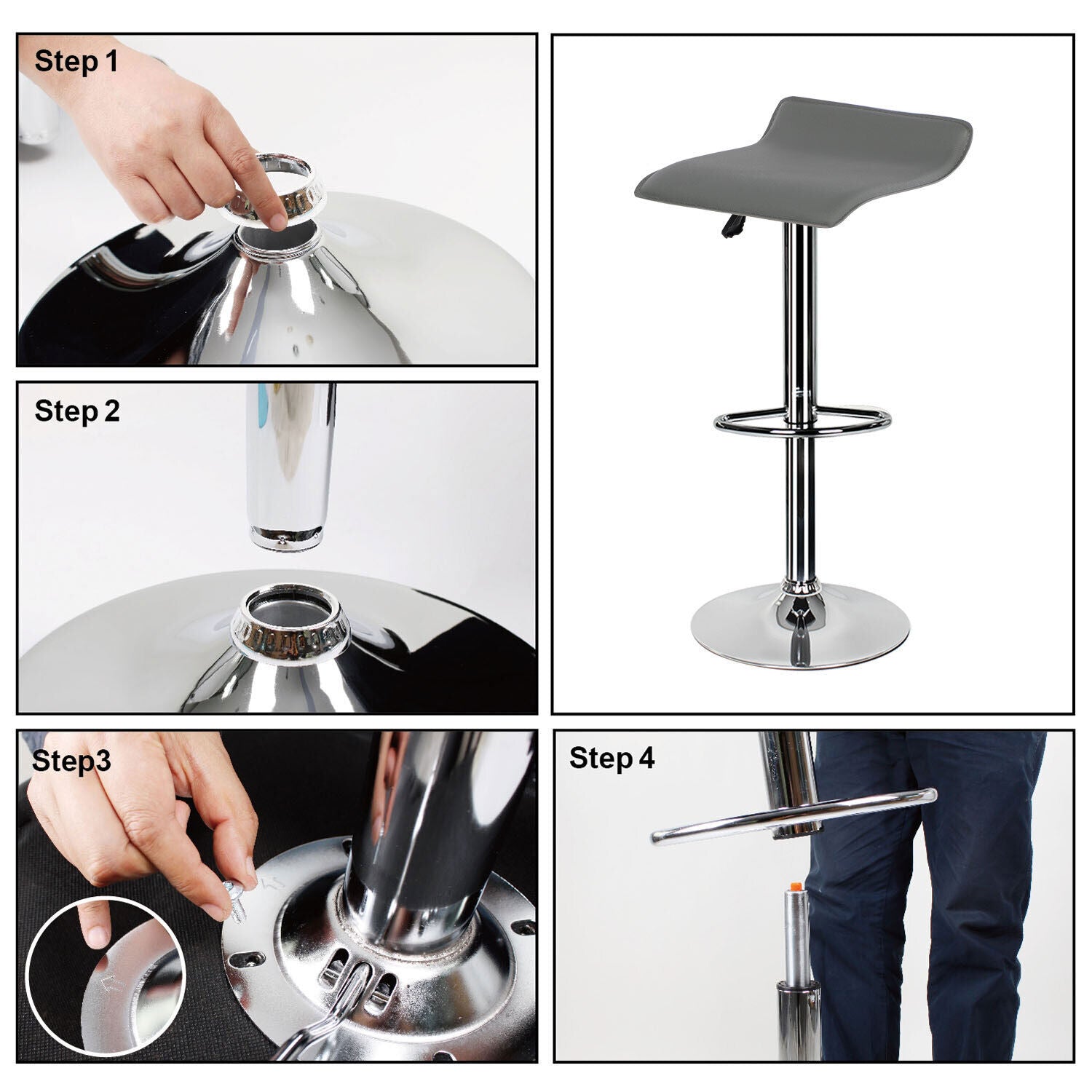 Step 1

Step 2

Step3

Step 4