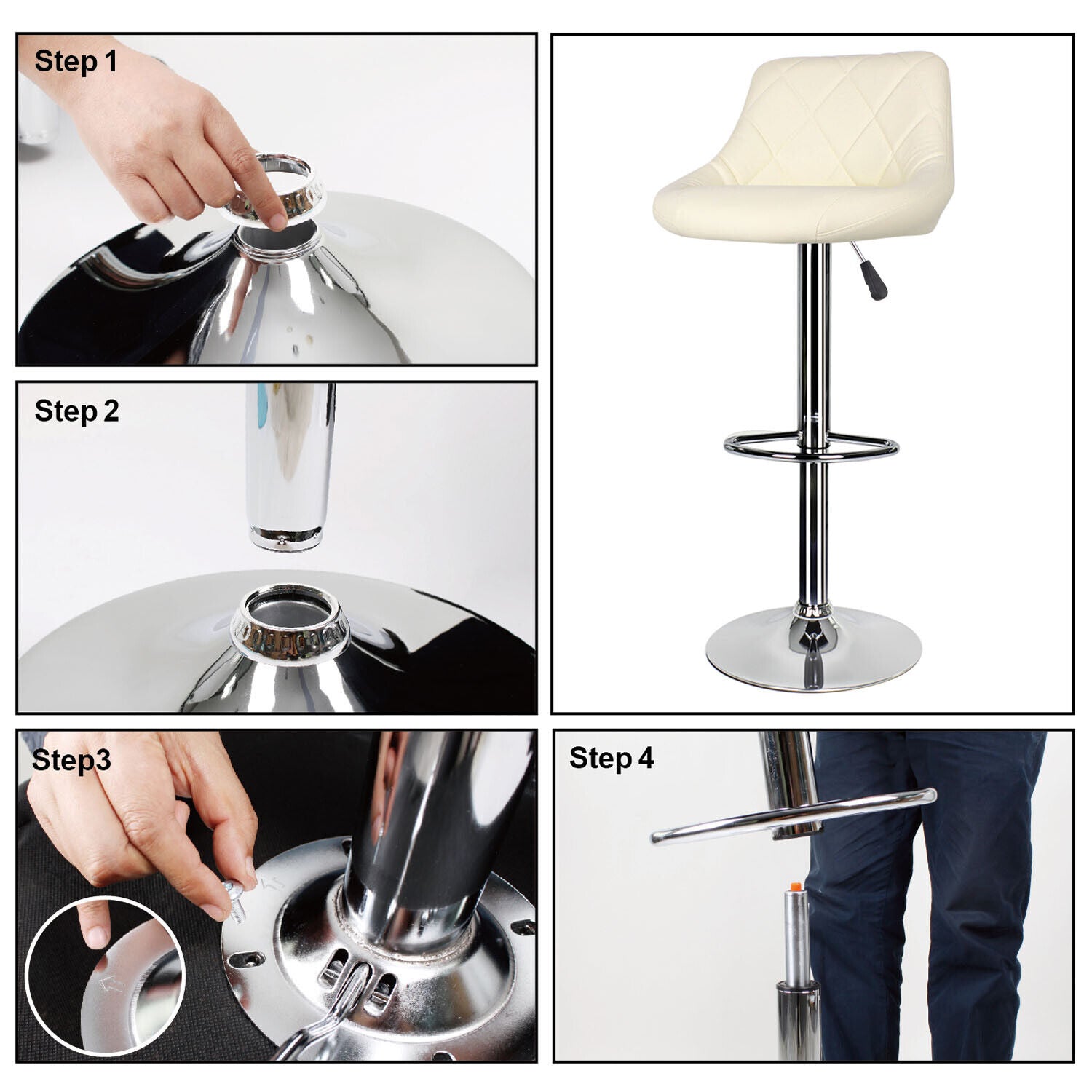 Step 1

Step 2

Step3

Step 4