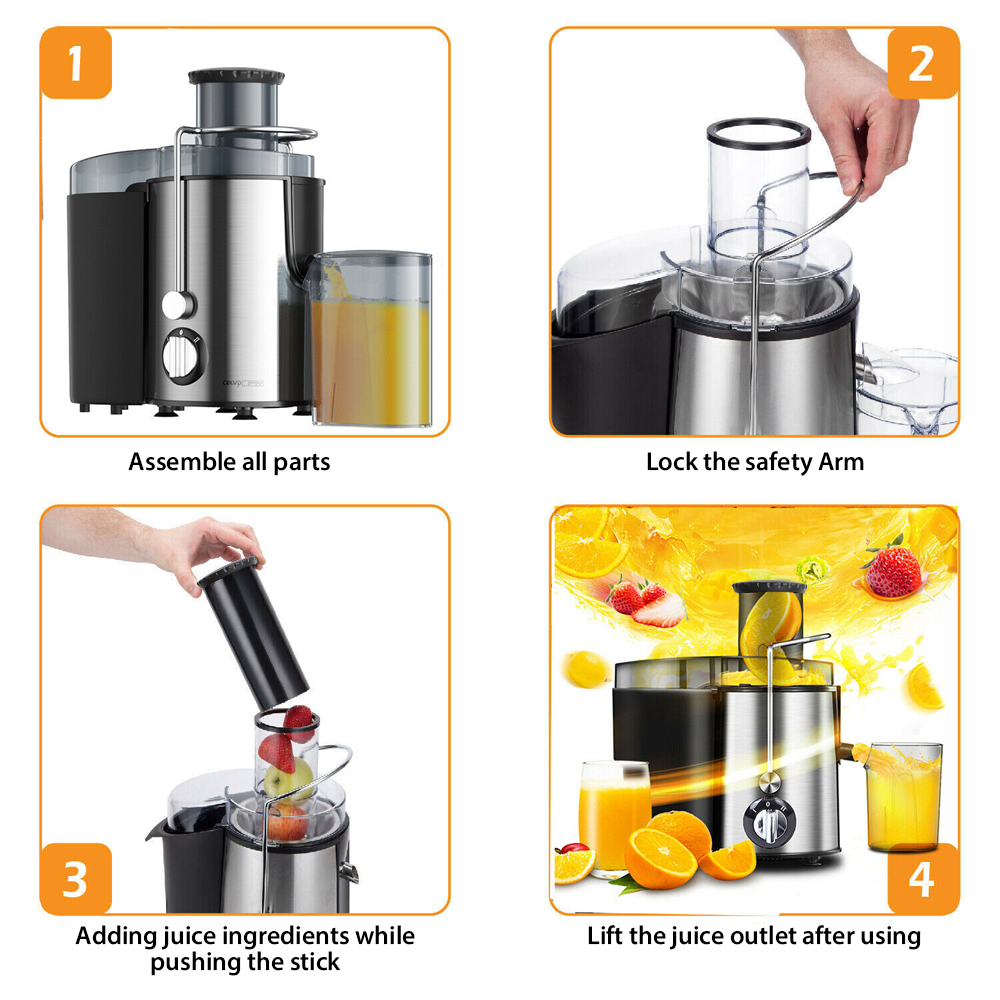 1

Assemble all parts

2

Lock the safety Arm

3

Adding juice ingredients while pushing the stick

4

Lift the juice outlet after using