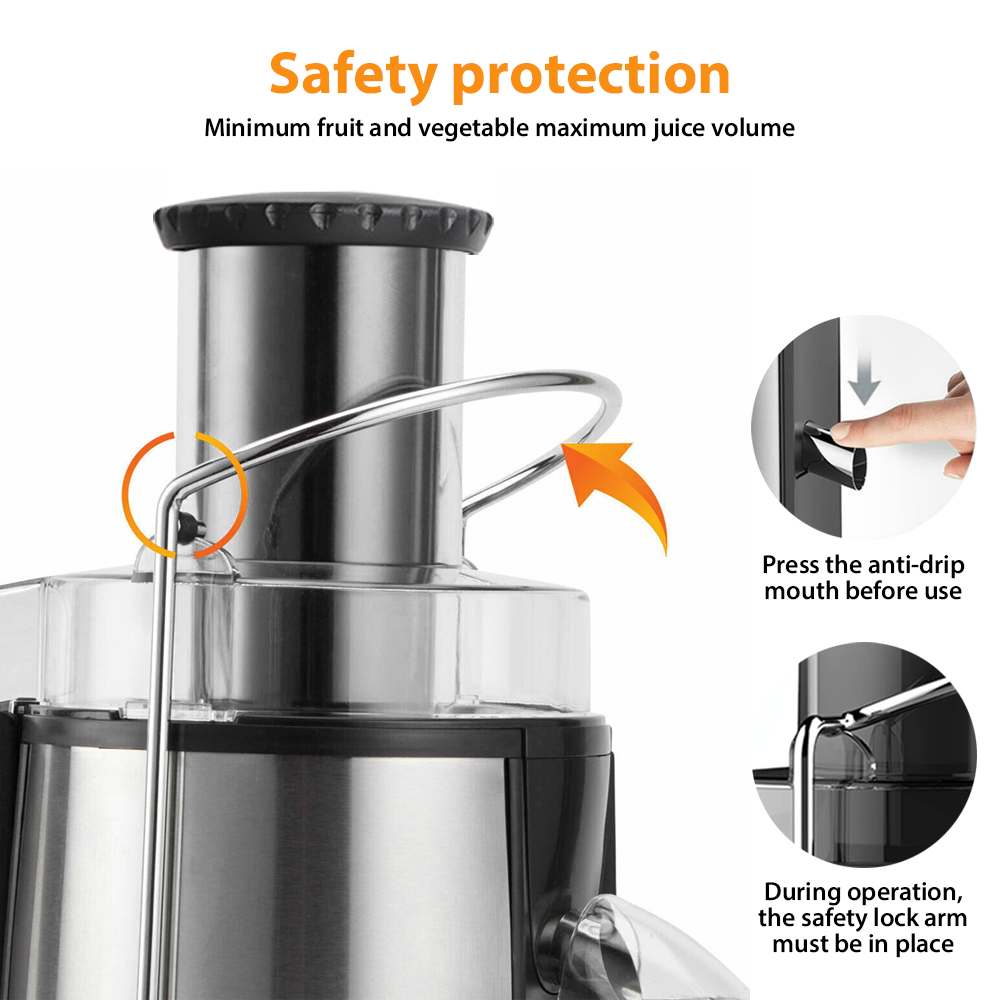 Safety protection
Minimum fruit and vegetable maximum juice volume

Press the anti-drip mouth before use

During operation, the safety lock arm must be in place