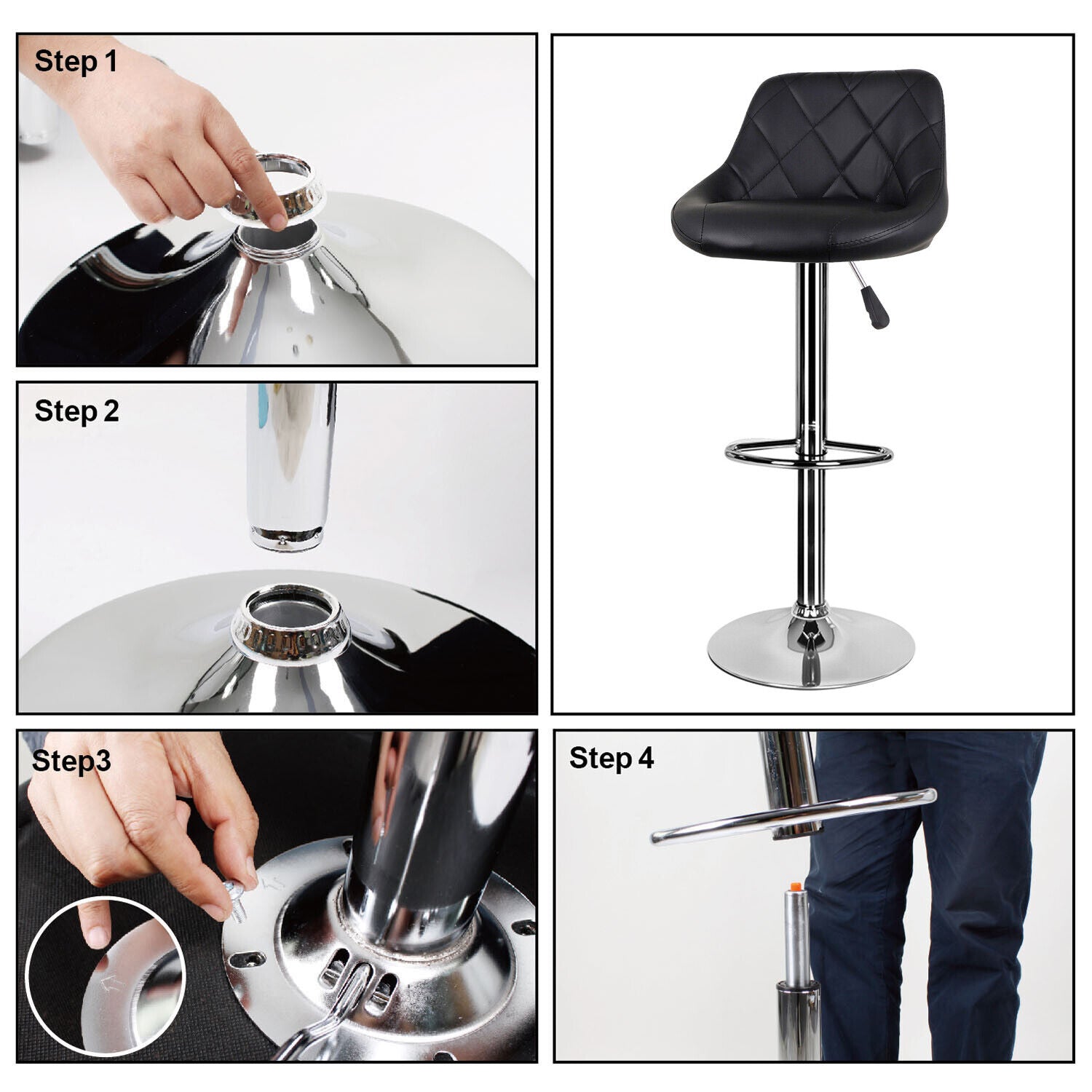 Step 1

Step 2

Step3

Step 4