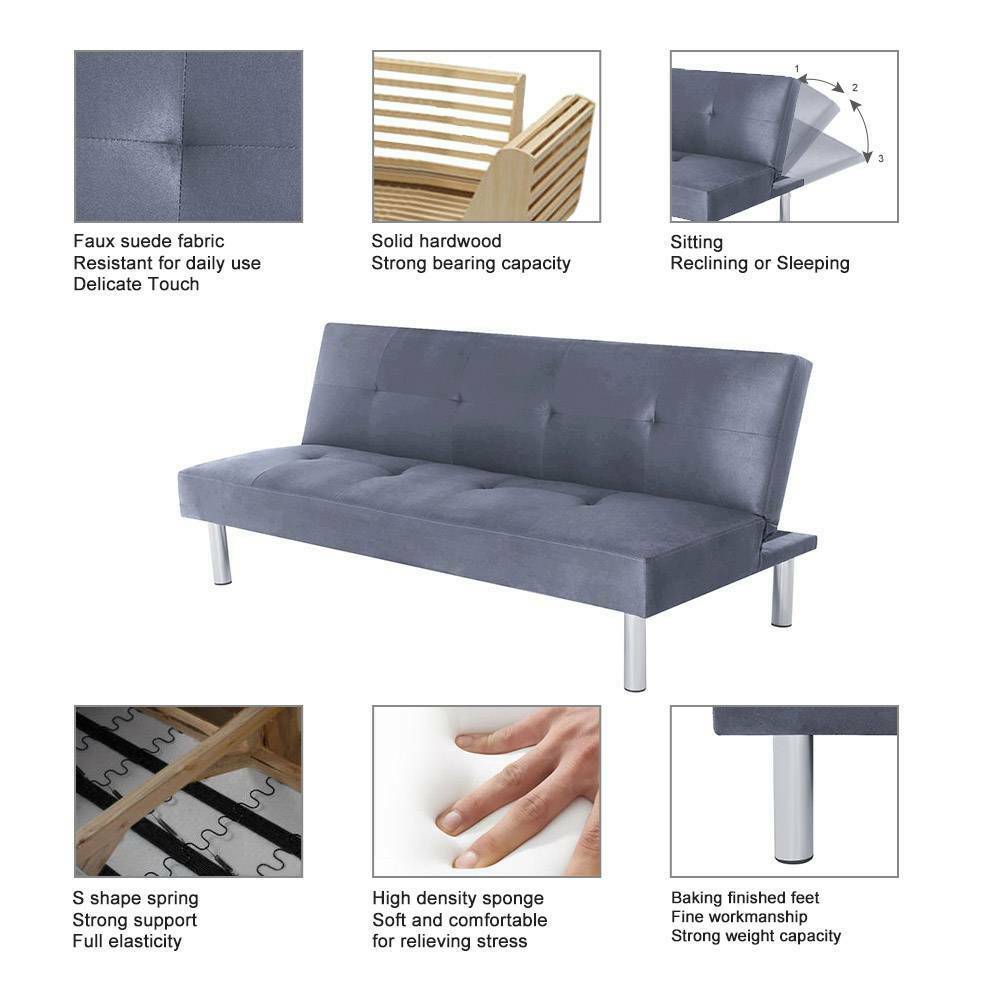 Faux suede fabric
Resistant for daily use
Delicate Touch

Solid hardwood
Strong bearing capacity

1
2
3

Sitting
Reclining or Sleeping

S shape spring
Strong support
Full elasticity

High density sponge
Soft and comfortable
for relieving stress

Baking finished feet
Fine workmanship
Strong weight capacity