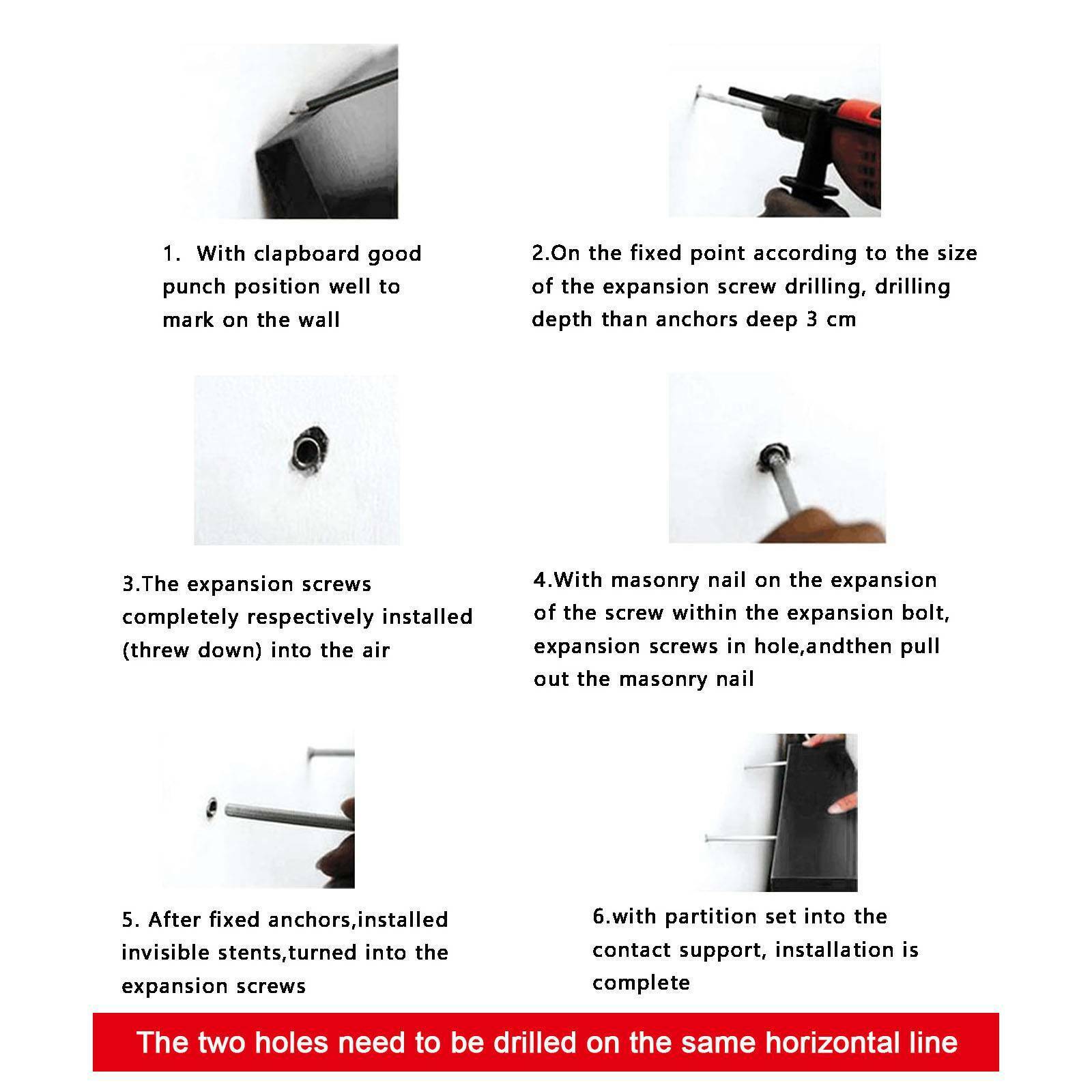 1. With clapboard good punch position well to mark on the wall

2.On the fixed point according to the size of the expansion screw drilling, drilling depth than anchors deep 3 cm

3.The expansion screws completely respectively installed (threw down) into the air

4.With masonry nail on the expansion of the screw within the expansion bolt, expansion screws in hole,andthen pull out the masonry nail

5. After fixed anchors,installed invisible stents,turned into the expansion screws

6.with partition set into the contact support, installation is complete

The two holes need to be drilled on the same horizontal line