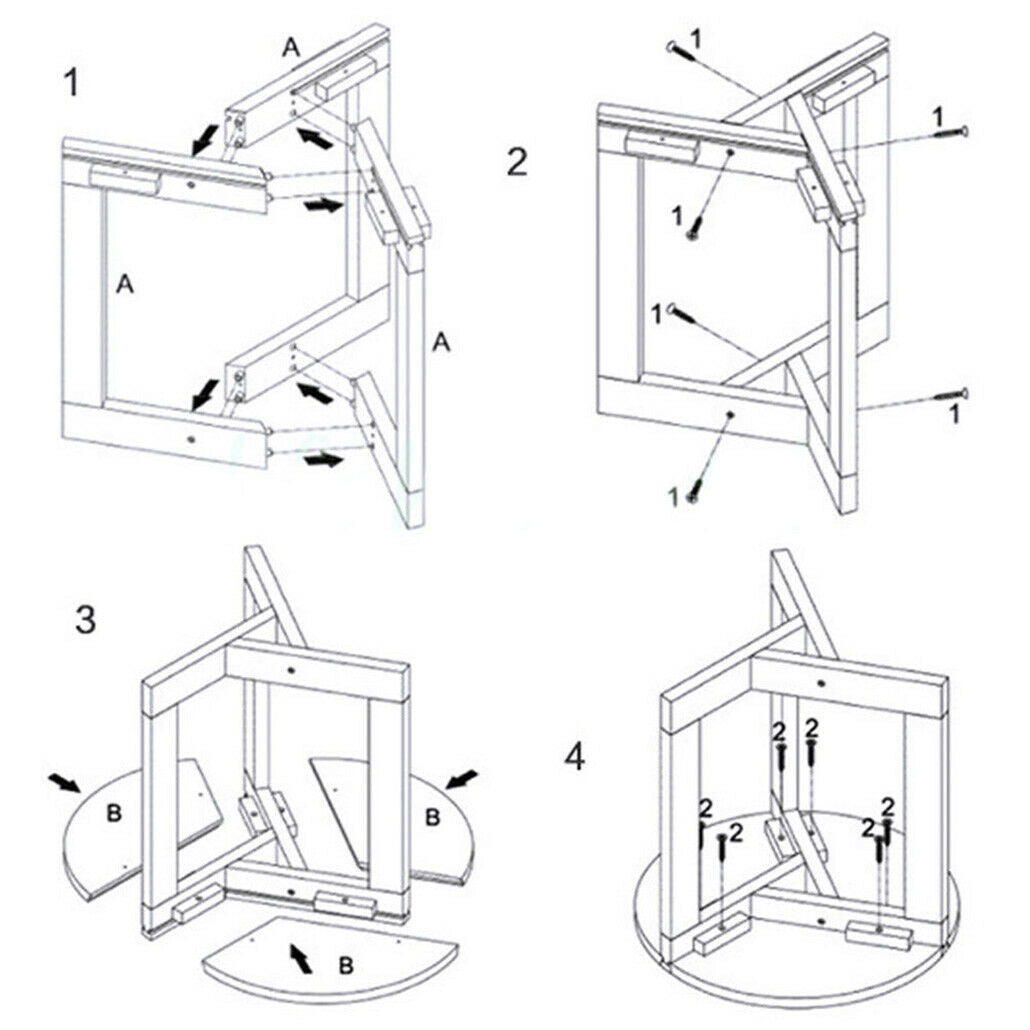 1

A

A

A

2

1

1

1

1

1

1

3

B

B

B

4

2 2

2 2

2 2