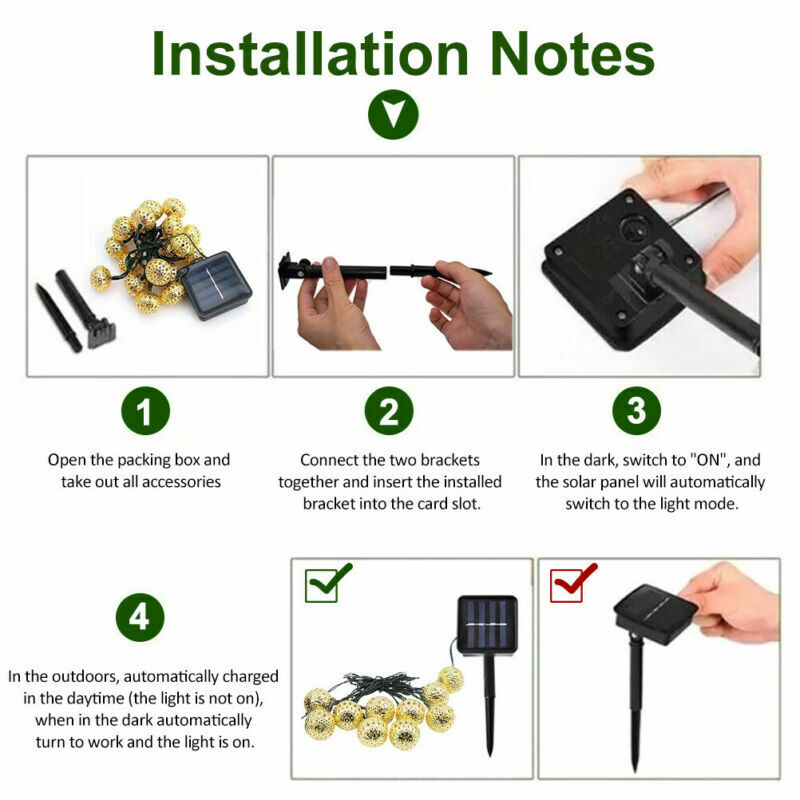 Installation Notes

1

Open the packing box and take out all accessories

2

Connect the two brackets together and insert the installed bracket into the card slot.

3

In the dark, switch to "ON", and the solar panel will automatically switch to the light mode.

4

In the outdoors, automatically charged in the daytime (the light is not on), when in the dark automatically turn to work and the light is on.