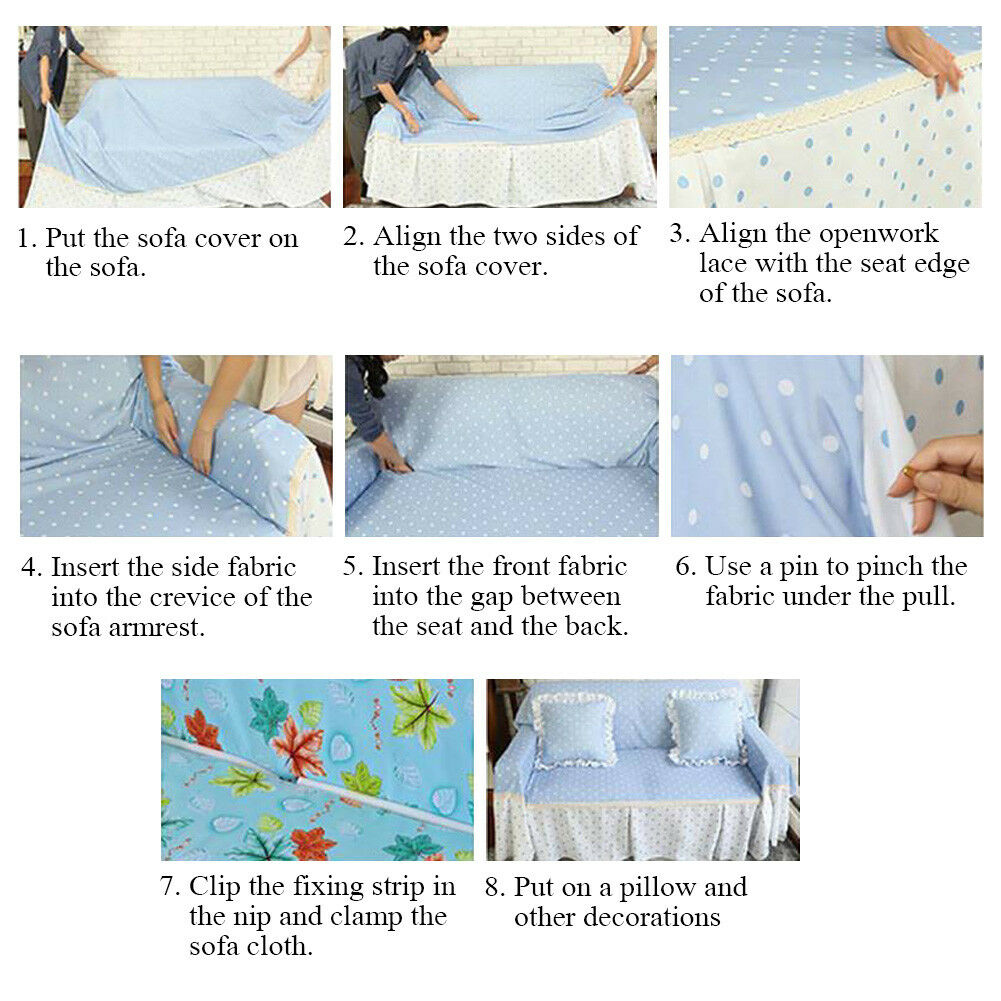 1. Put the sofa cover on the sofa.

2. Align the two sides of the sofa cover.

3. Align the openwork lace with the seat edge of the sofa.

4. Insert the side fabric into the crevice of the sofa armrest.

5. Insert the front fabric into the gap between the seat and the back.

6. Use a pin to pinch the fabric under the pull.

7. Clip the fixing strip in the nip and clamp the sofa cloth.

8. Put on a pillow and other decorations