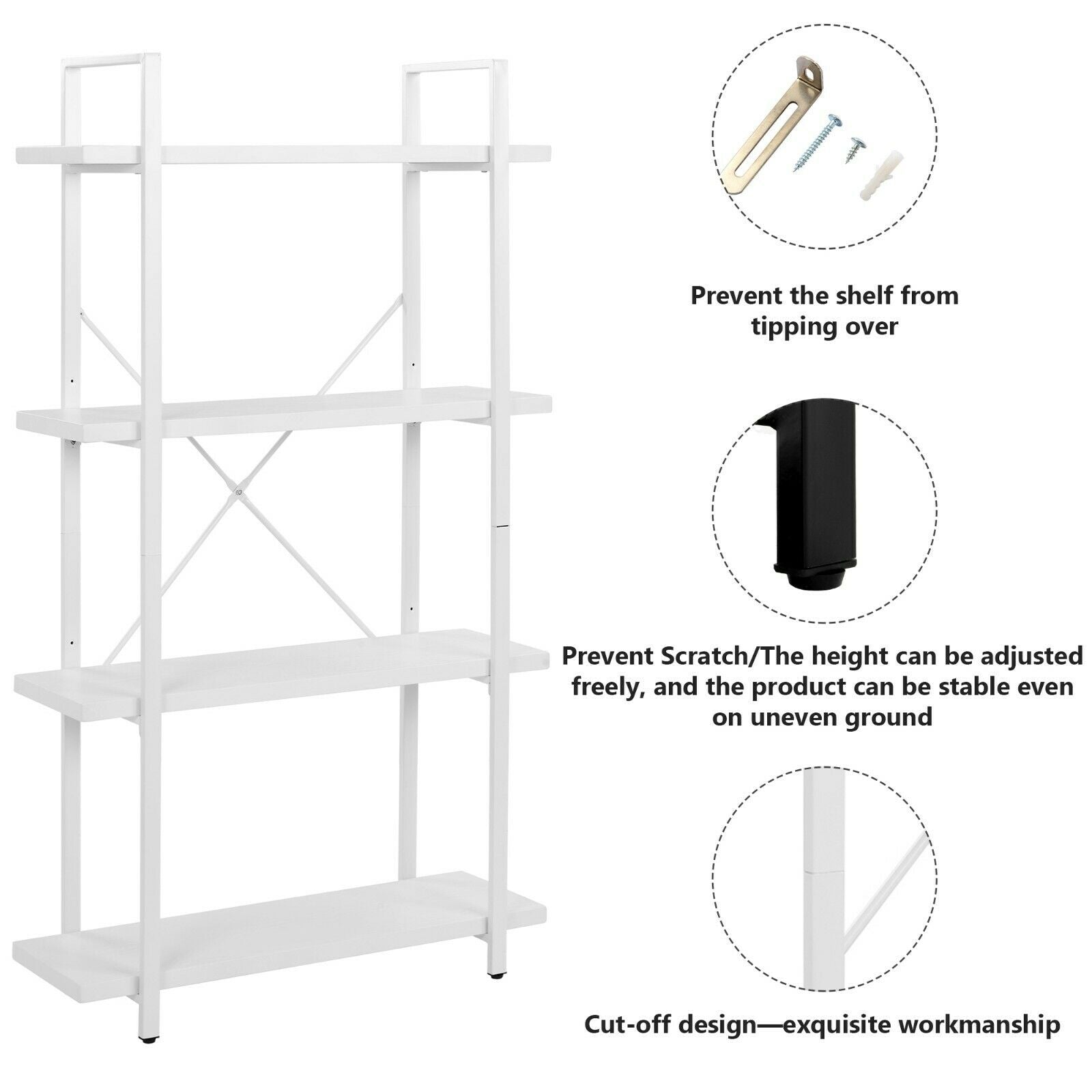 Prevent the shelf from tipping over

Prevent Scratch/The height can be adjusted freely, and the product can be stable even on uneven ground

Cut-off design—exquisite workmanship