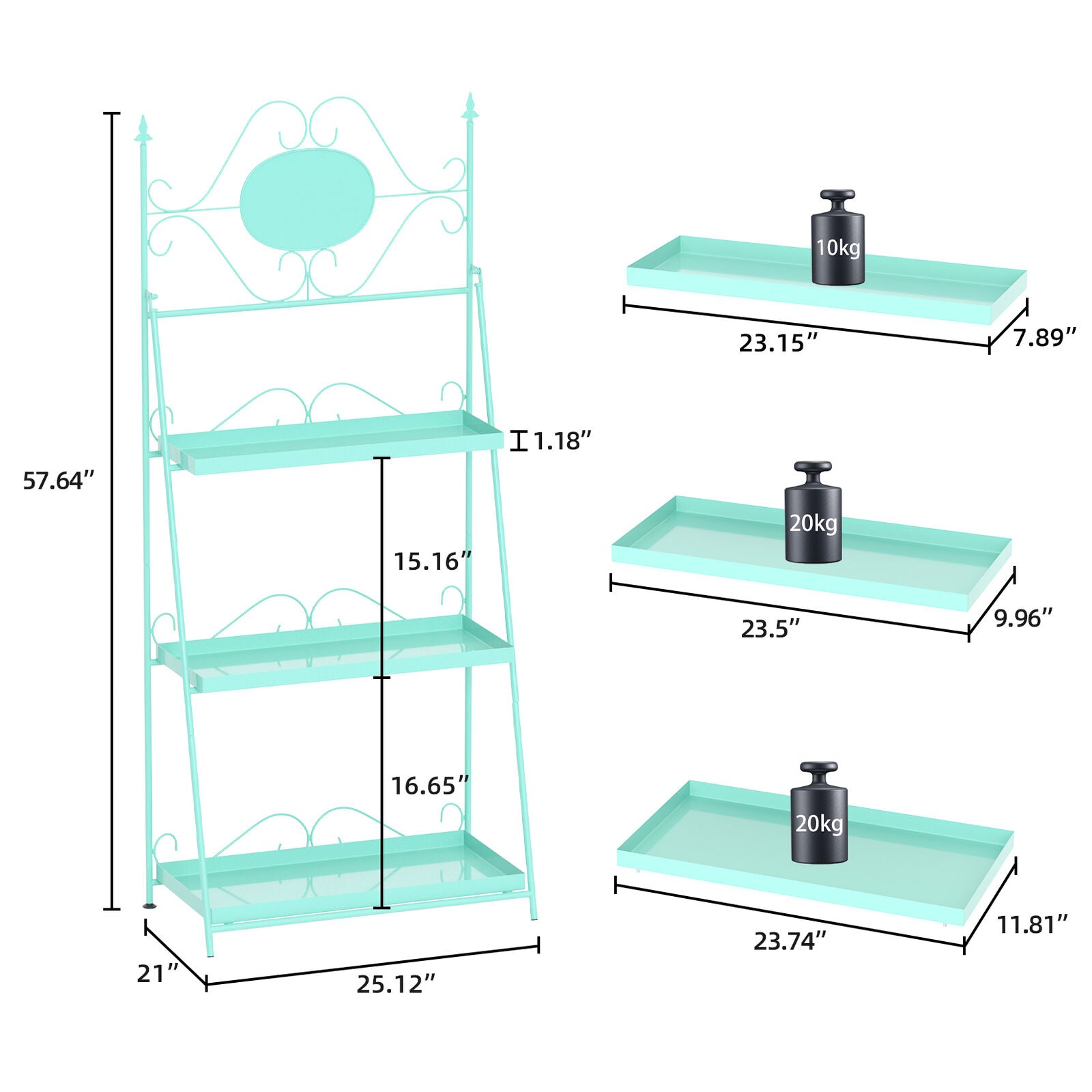 57.64″

1.18″

15.16″

16.65″

21″

25.12″

10kg

23.15″

7.89″

20kg

23.5″

9.96″

20kg

23.74″

11.81″