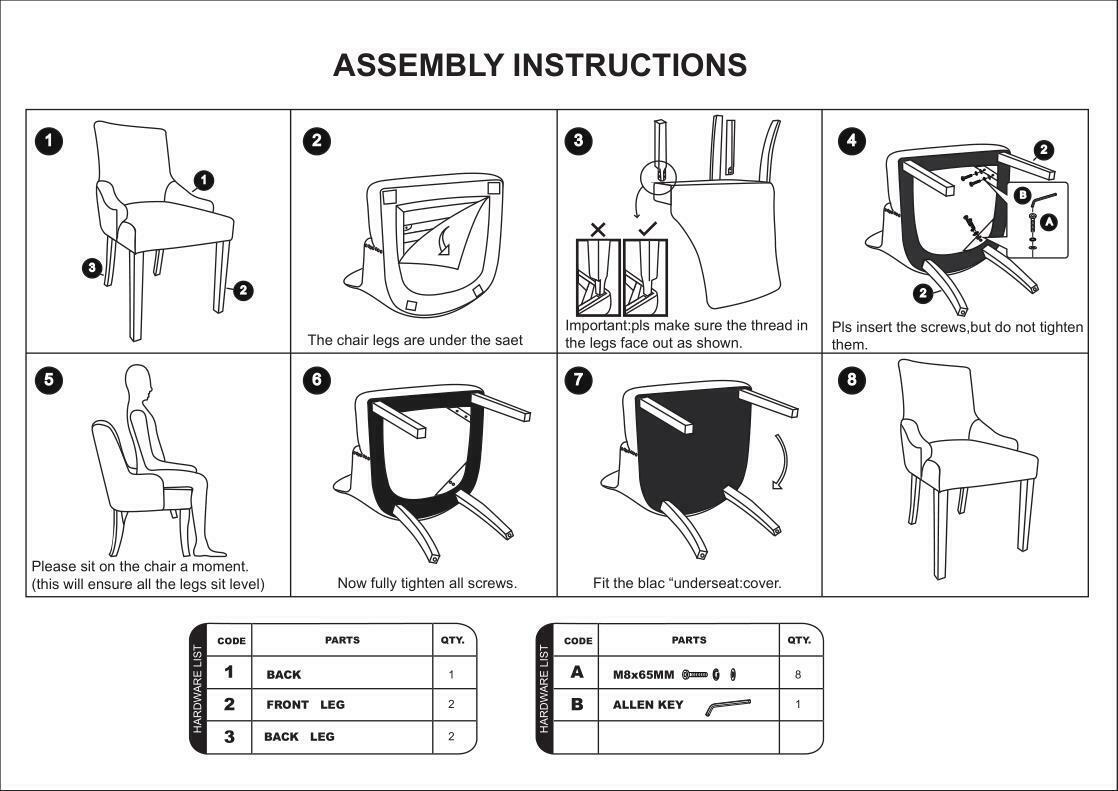 ASSEMBLY INSTRUCTIONS

1

1

3

2

2

The chair legs are under the saet

3

Important:pls make sure the thread in the legs face out as shown.

4

2

B

A

2

Pls insert the screws,but do not tighten them.

5

Please sit on the chair a moment.
(this will ensure all the legs sit level)

6

Now fully tighten all screws.

7

Fit the blac “underseat:cover.

8

HARDWARE LIST

| CODE | PARTS | QTY. |
|---|---|---|
| 1 | BACK | 1 |
| 2 | FRONT LEG | 2 |
| 3 | BACK LEG | 2 |

HARDWARE LIST

| CODE | PARTS | QTY. |
|---|---|---|
| A | M8x65MM | 8 |
| B | ALLEN KEY | 1 |
| | | |