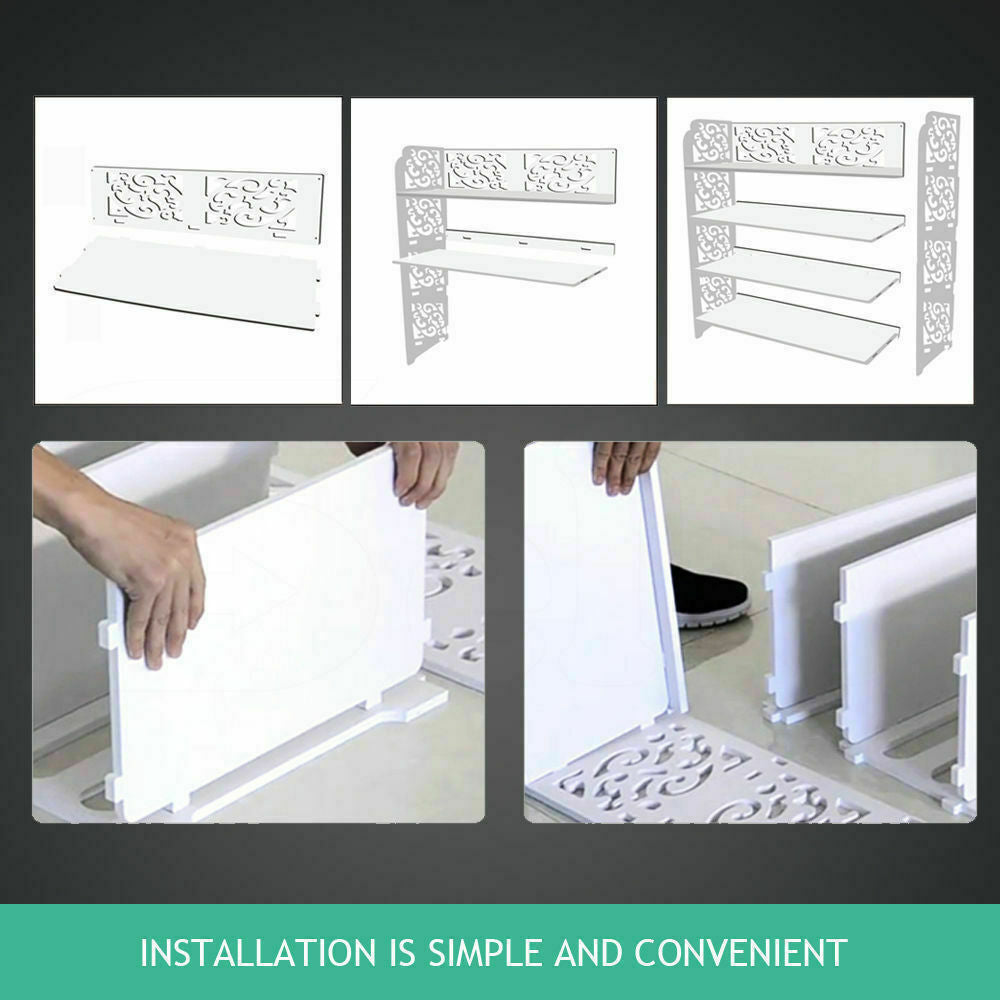 INSTALLATION IS SIMPLE AND CONVENIENT