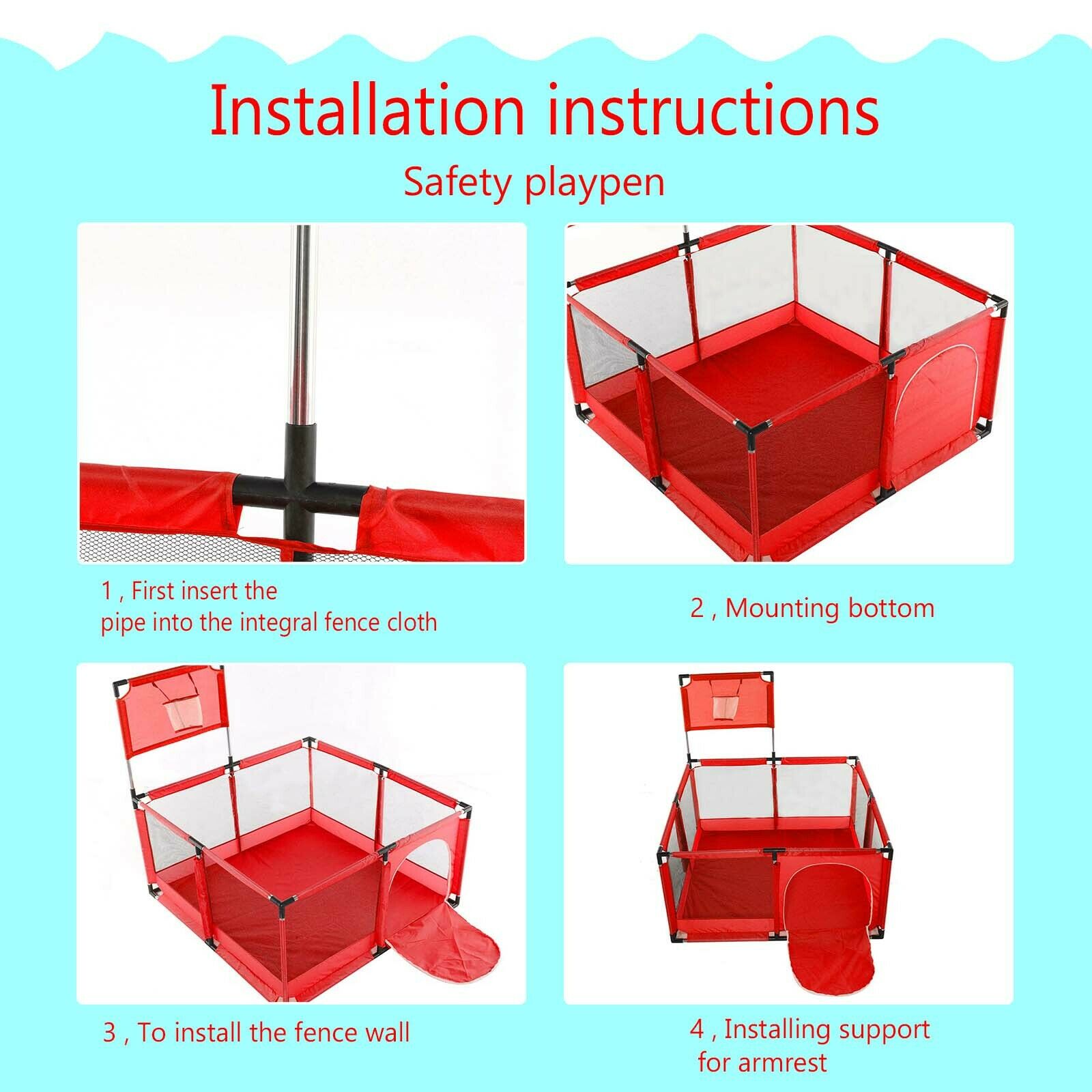 Installation instructions

Safety playpen

1 , First insert the pipe into the integral fence cloth

2 , Mounting bottom

3 , To install the fence wall

4 , Installing support for armrest