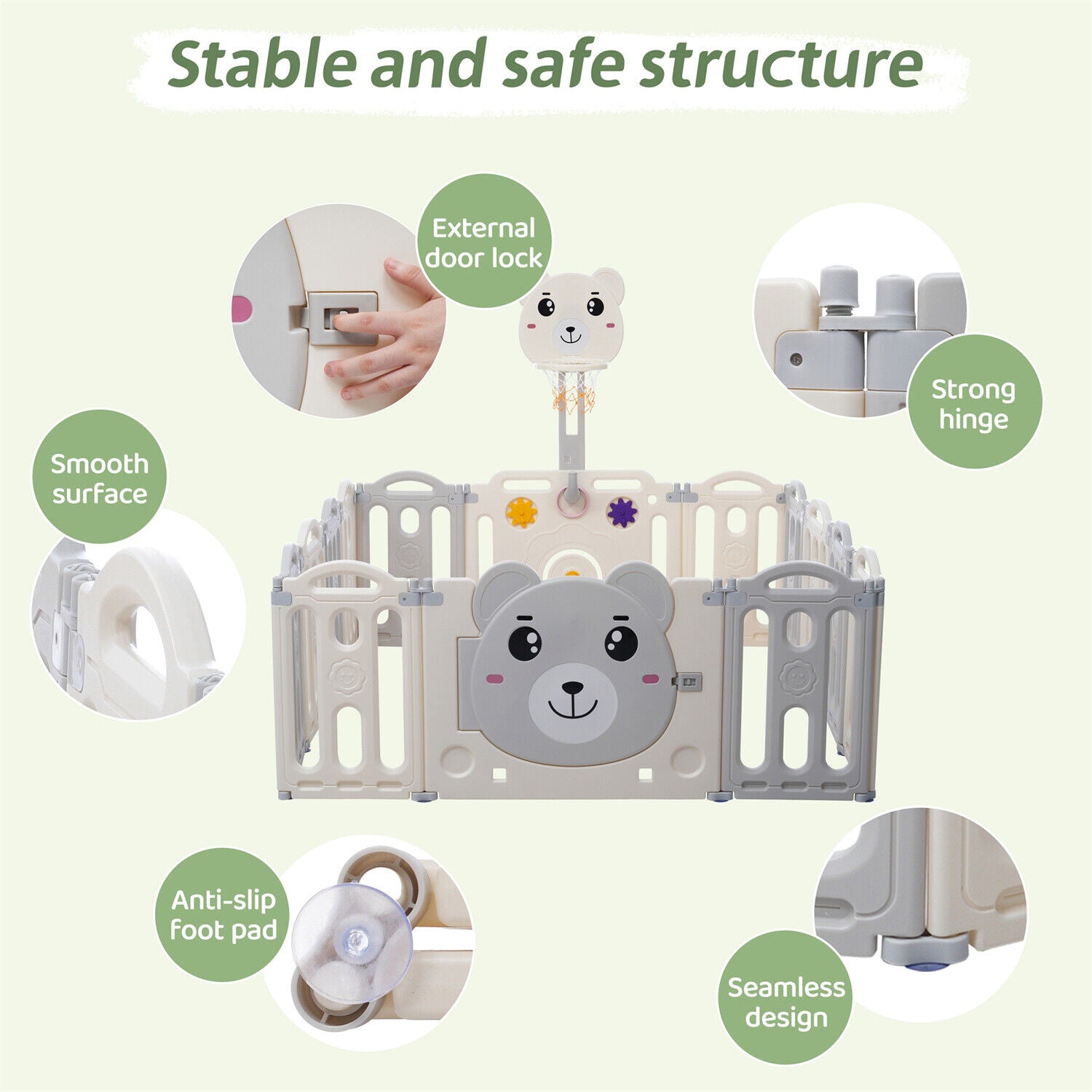 Stable and safe structure

External door lock

Strong hinge

Smooth surface

Anti-slip foot pad

Seamless design