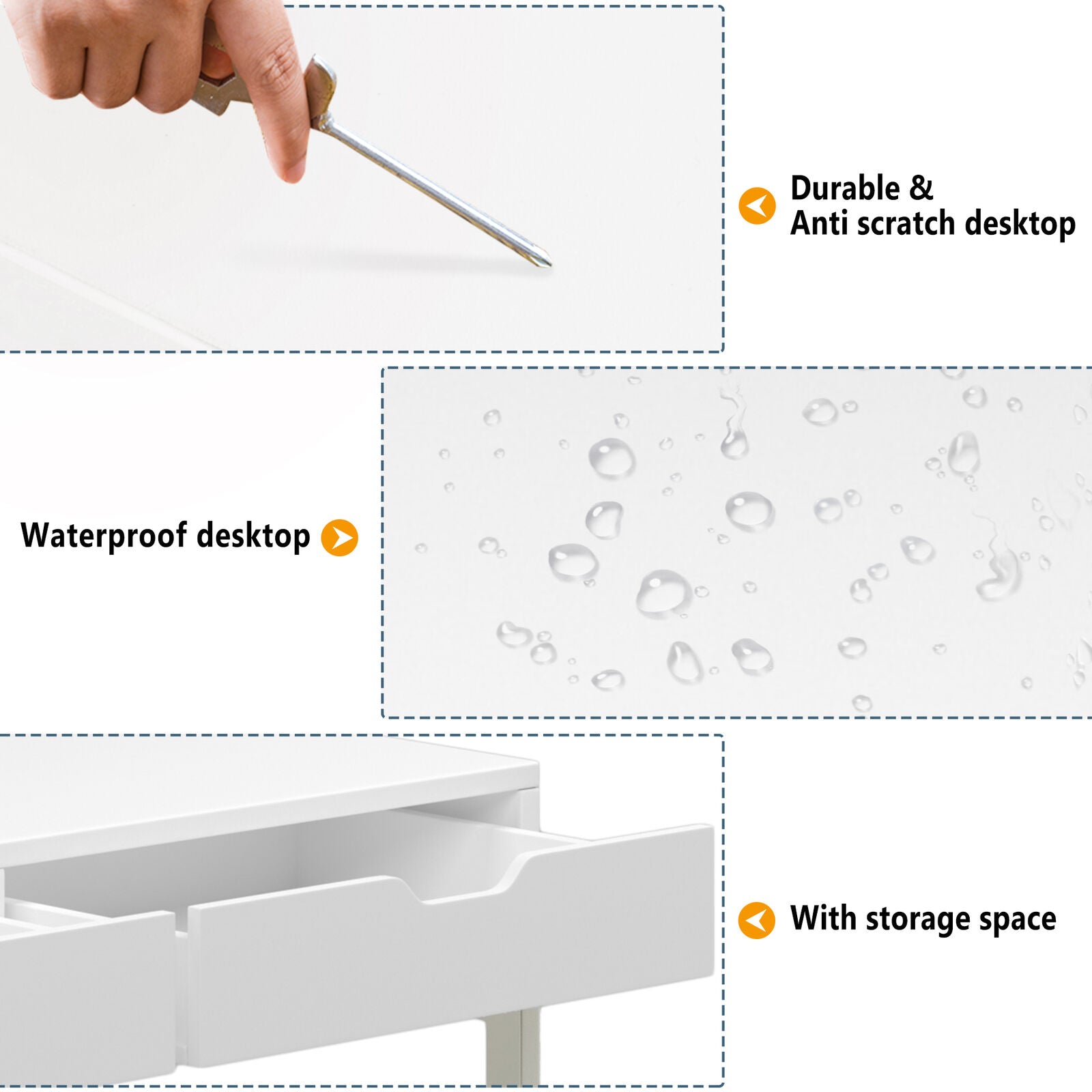 Durable &
Anti scratch desktop

Waterproof desktop

With storage space