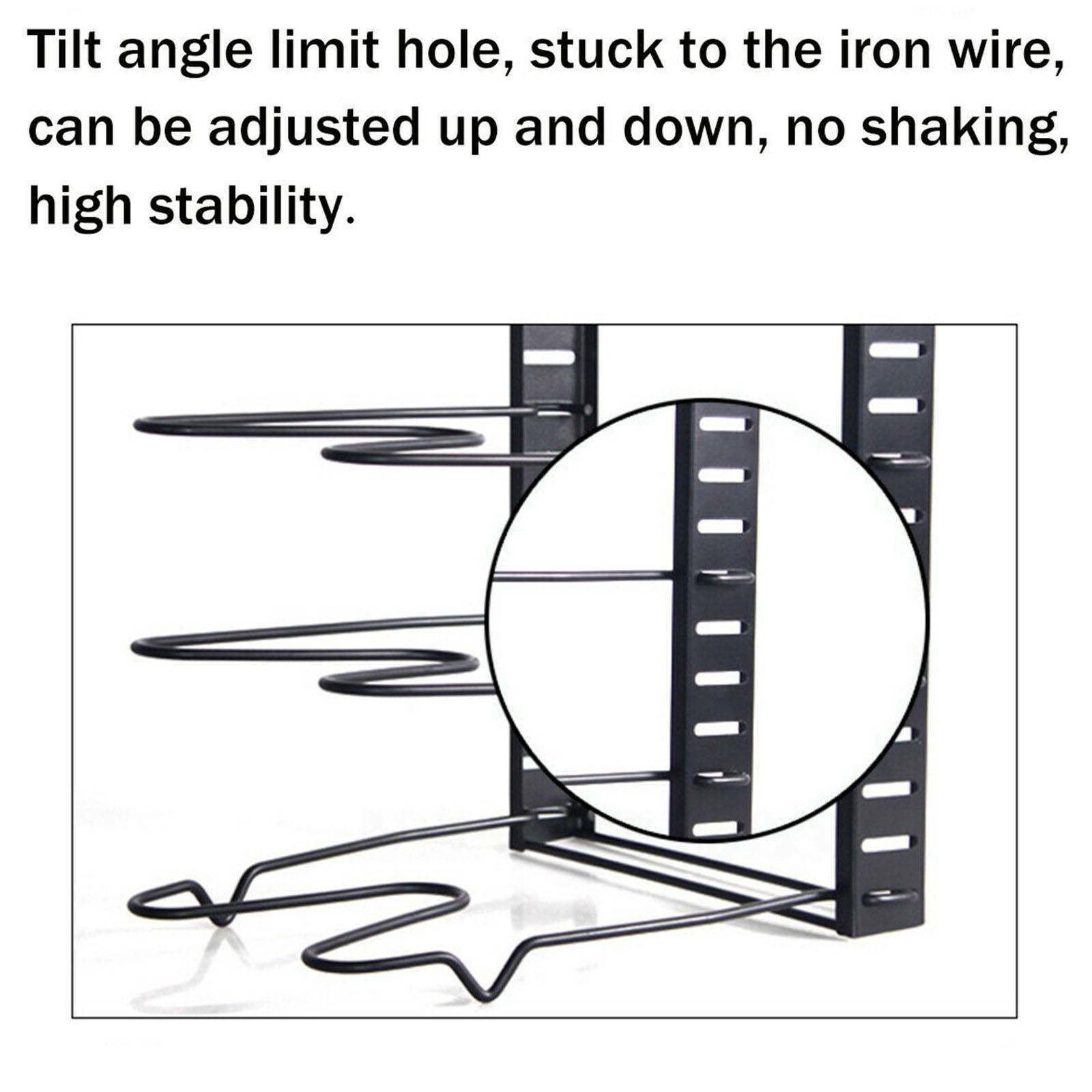 Tilt angle limit hole, stuck to the iron wire, can be adjusted up and down, no shaking, high stability.