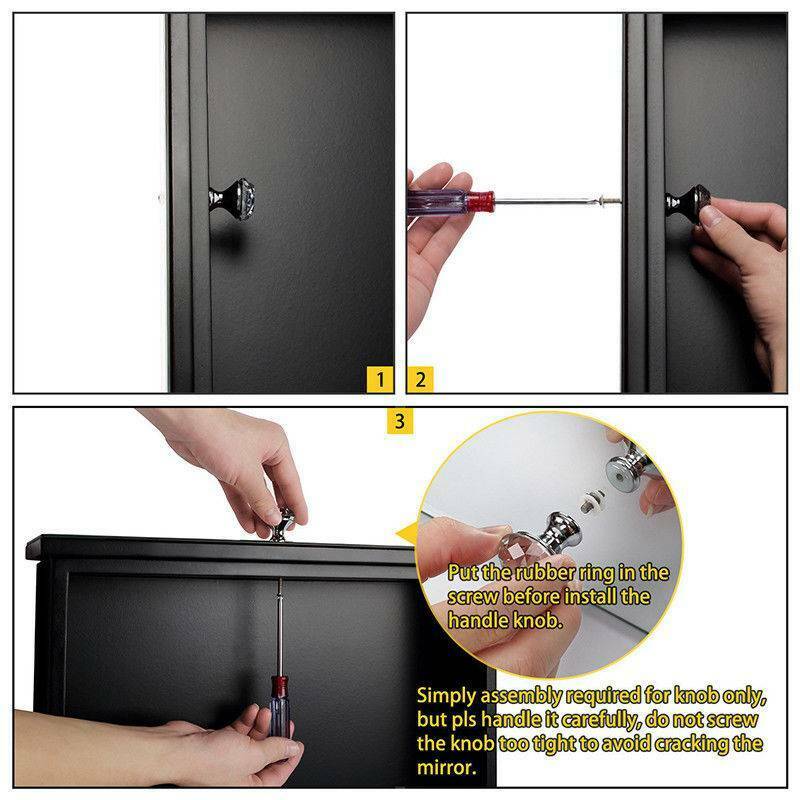 1

2

3

Put the rubber ring in the screw before install the handle knob.

Simply assembly required for knob only, but pls handle it carefully, do not screw the knob too tight to avoid cracking the mirror.