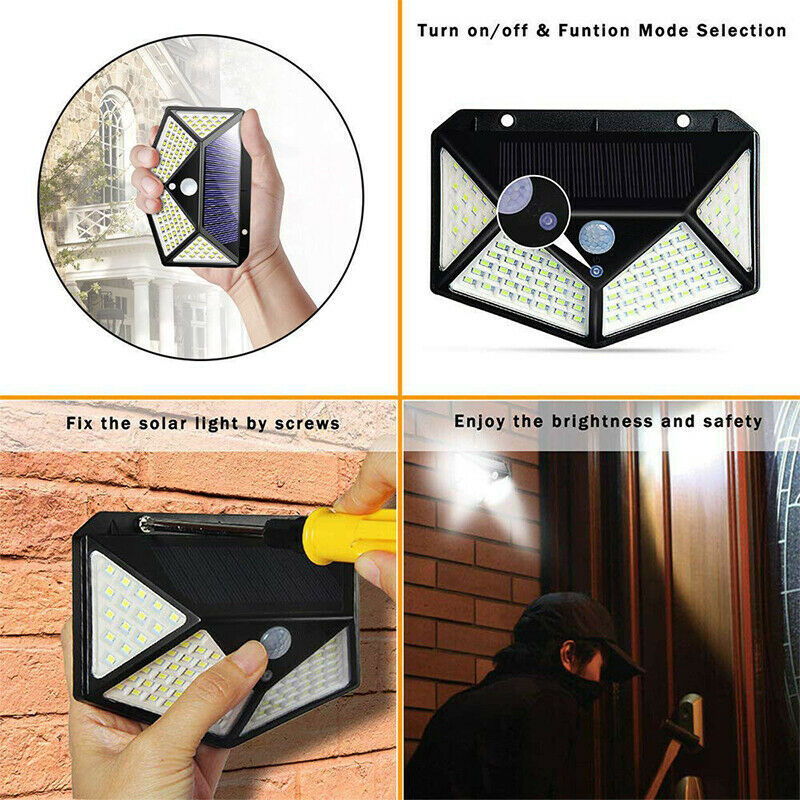 Turn on/off & Funtion Mode Selection

Fix the solar light by screws

Enjoy the brightness and safety