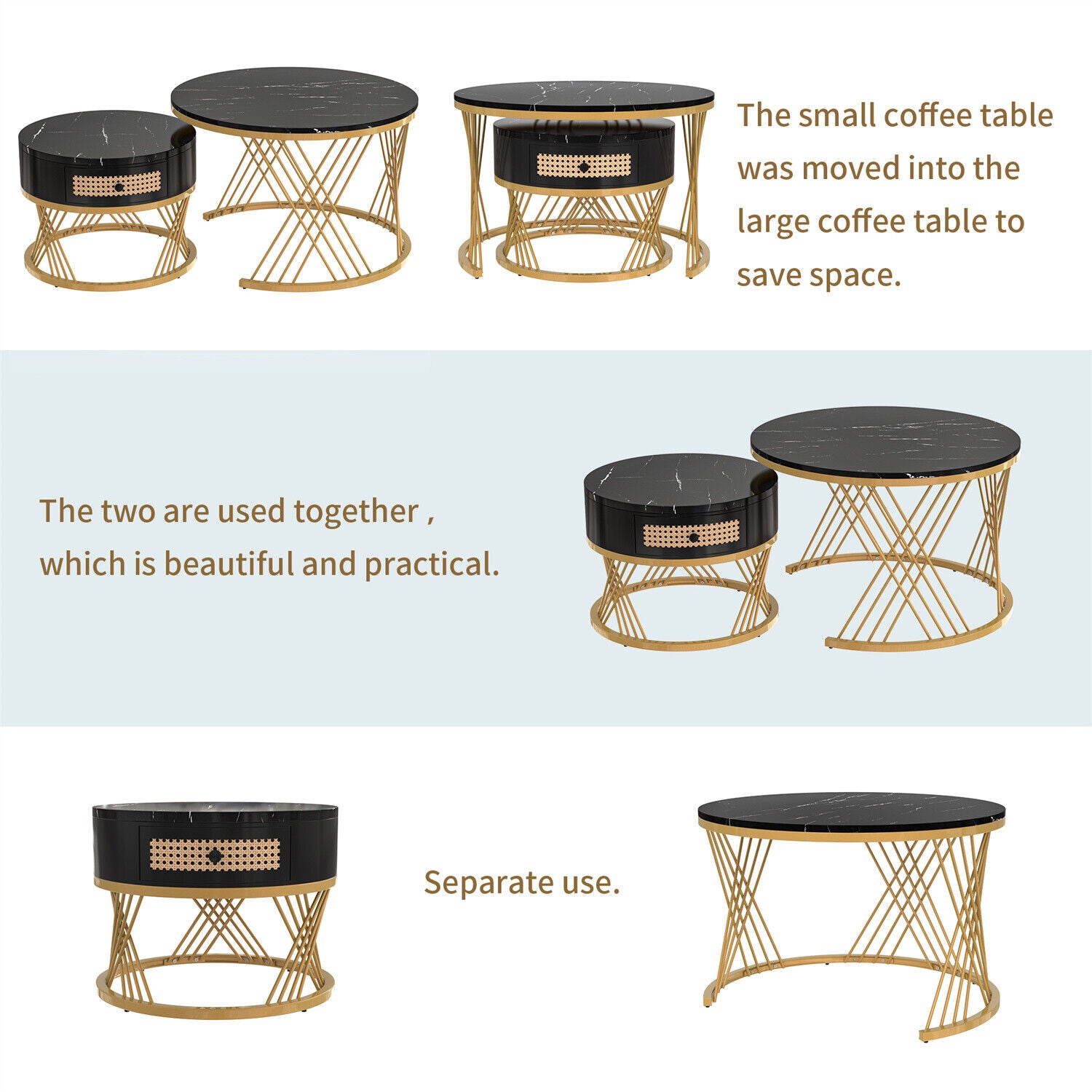 The small coffee table was moved into the large coffee table to save space.

The two are used together , which is beautiful and practical.

Separate use.