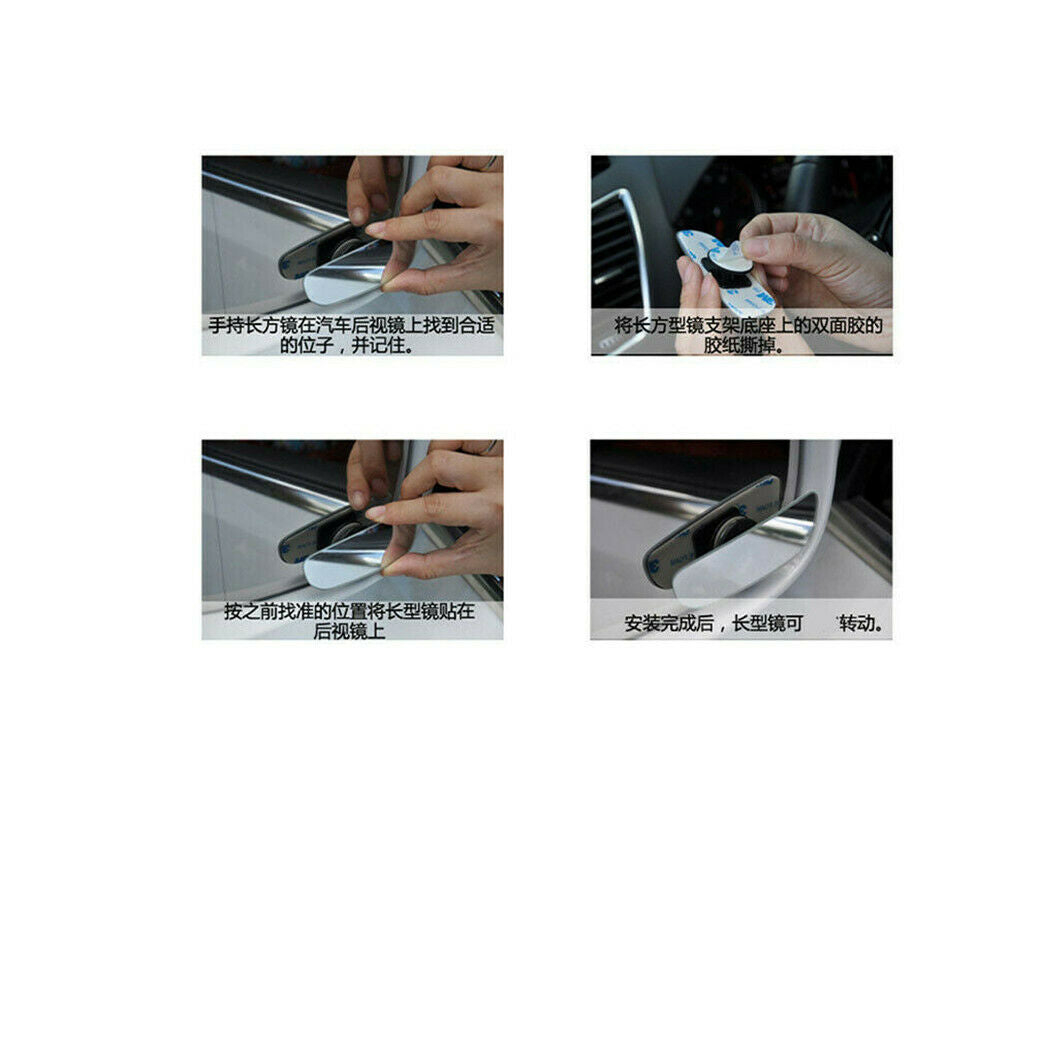 手持长方镜在汽车后视镜上找到合适的位子，并记住。

将长方型镜支架底座上的双面胶的胶纸撕掉。

按之前找准的位置将长型镜贴在后视镜上

安装完成后，长型镜可 转动。