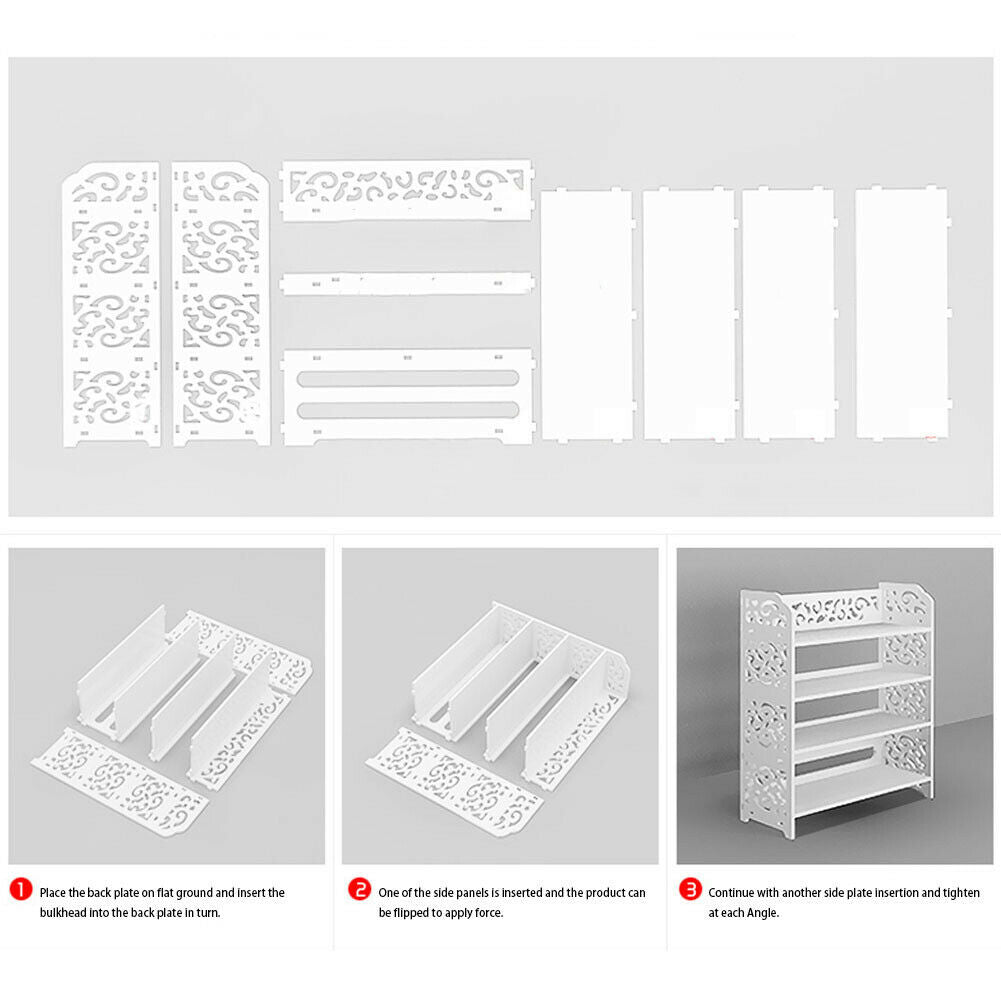 1 Place the back plate on flat ground and insert the bulkhead into the back plate in turn.

2 One of the side panels is inserted and the product can be flipped to apply force.

3 Continue with another side plate insertion and tighten at each Angle.