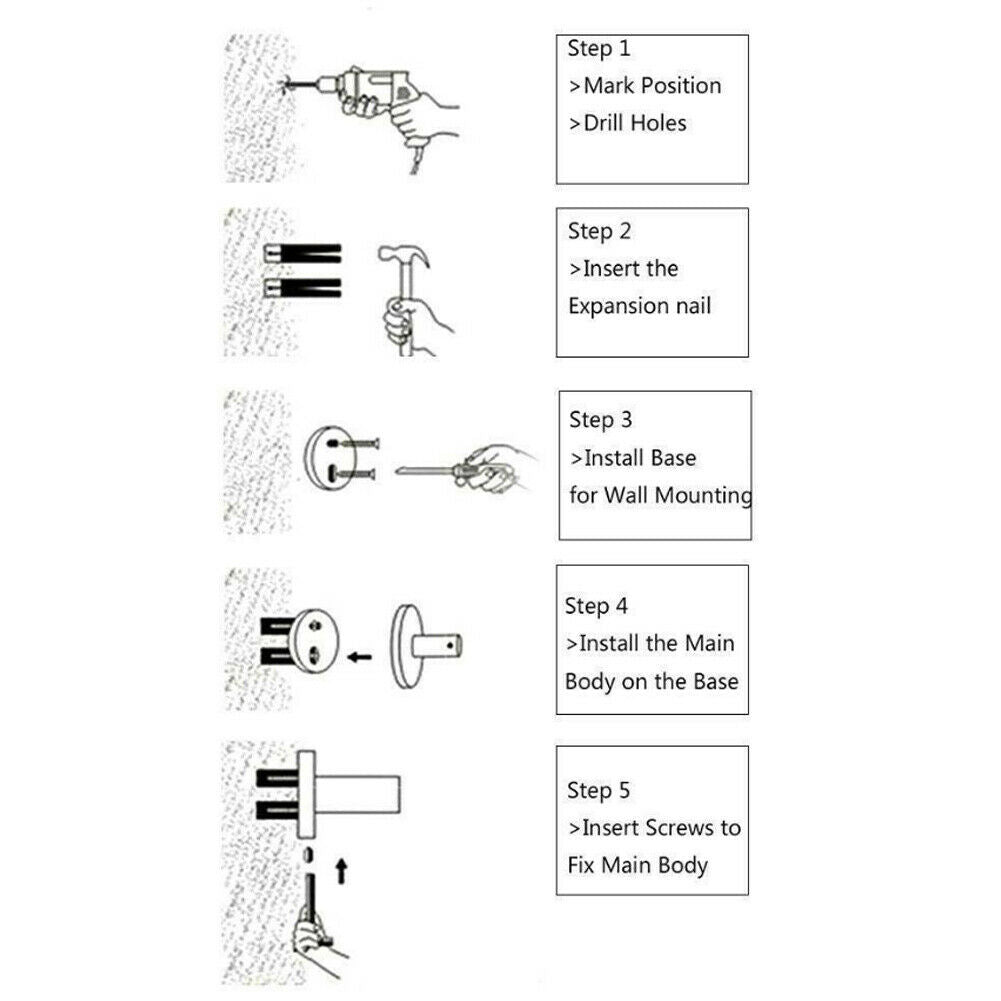 Step 1
>Mark Position
>Drill Holes

Step 2
>Insert the Expansion nail

Step 3
>Install Base for Wall Mounting

Step 4
>Install the Main Body on the Base

Step 5
>Insert Screws to Fix Main Body