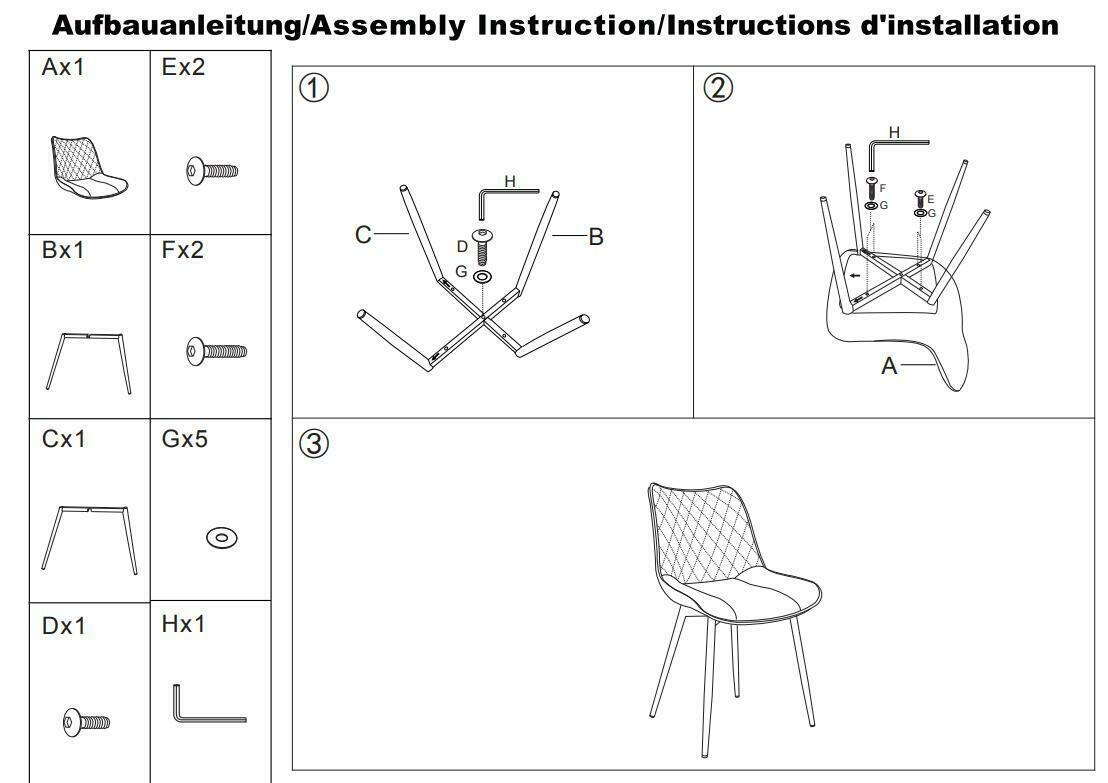 Aufbauanleitung/Assembly Instruction/Instructions d'installation

| Ax1 | Ex2 |
|---|---|
| Bx1 | Fx2 |
| Cx1 | Gx5 |
| Dx1 | Hx1 |

①
H
C
D
G
B

②
H
F
G
E
G
A

③