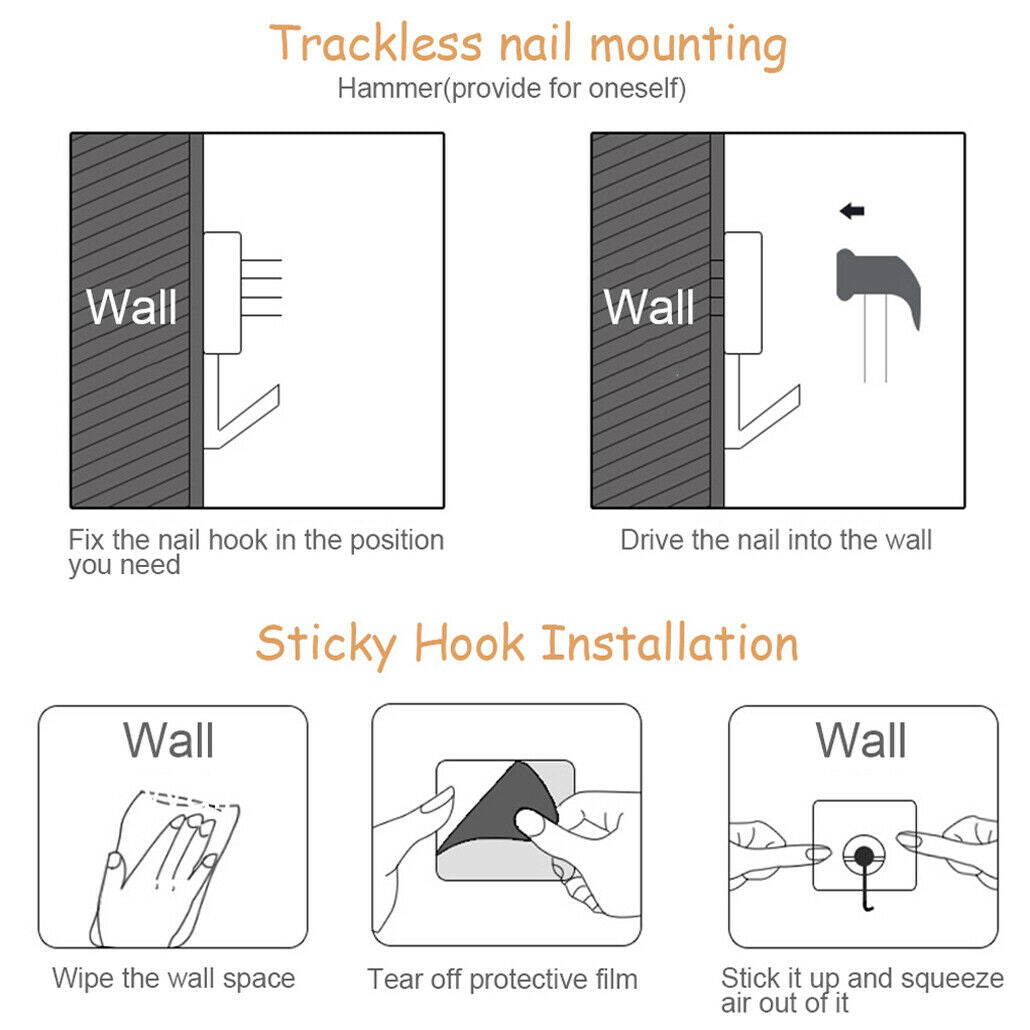 Trackless nail mounting

Hammer(provide for oneself)

Wall

Fix the nail hook in the position you need

Wall

Drive the nail into the wall

Sticky Hook Installation

Wall

Wipe the wall space

Tear off protective film

Wall

Stick it up and squeeze air out of it