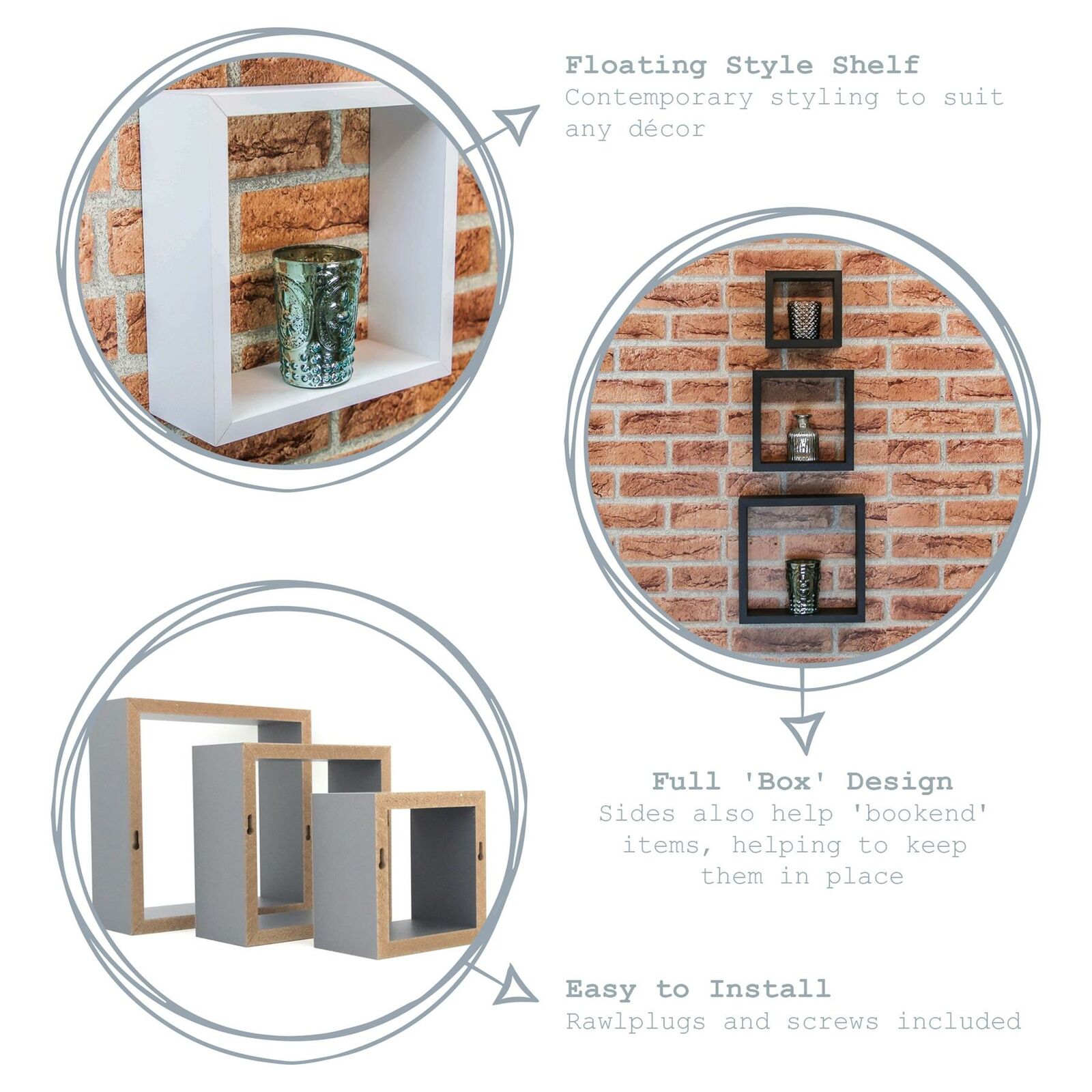 Floating Style Shelf
Contemporary styling to suit any décor

Full 'Box' Design
Sides also help 'bookend' items, helping to keep them in place

Easy to Install
Rawlplugs and screws included