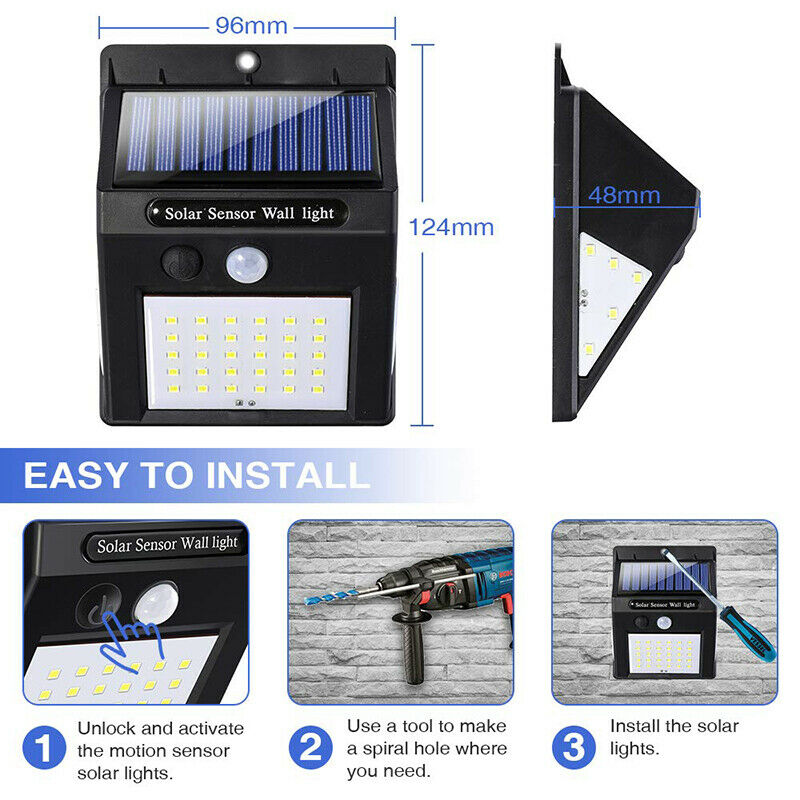 96mm

Solar Sensor Wall light

124mm

48mm

EASY TO INSTALL

Solar Sensor Wall light

BOSCH

Solar Sensor Wall light

1 Unlock and activate the motion sensor solar lights.

2 Use a tool to make a spiral hole where you need.

3 Install the solar lights.