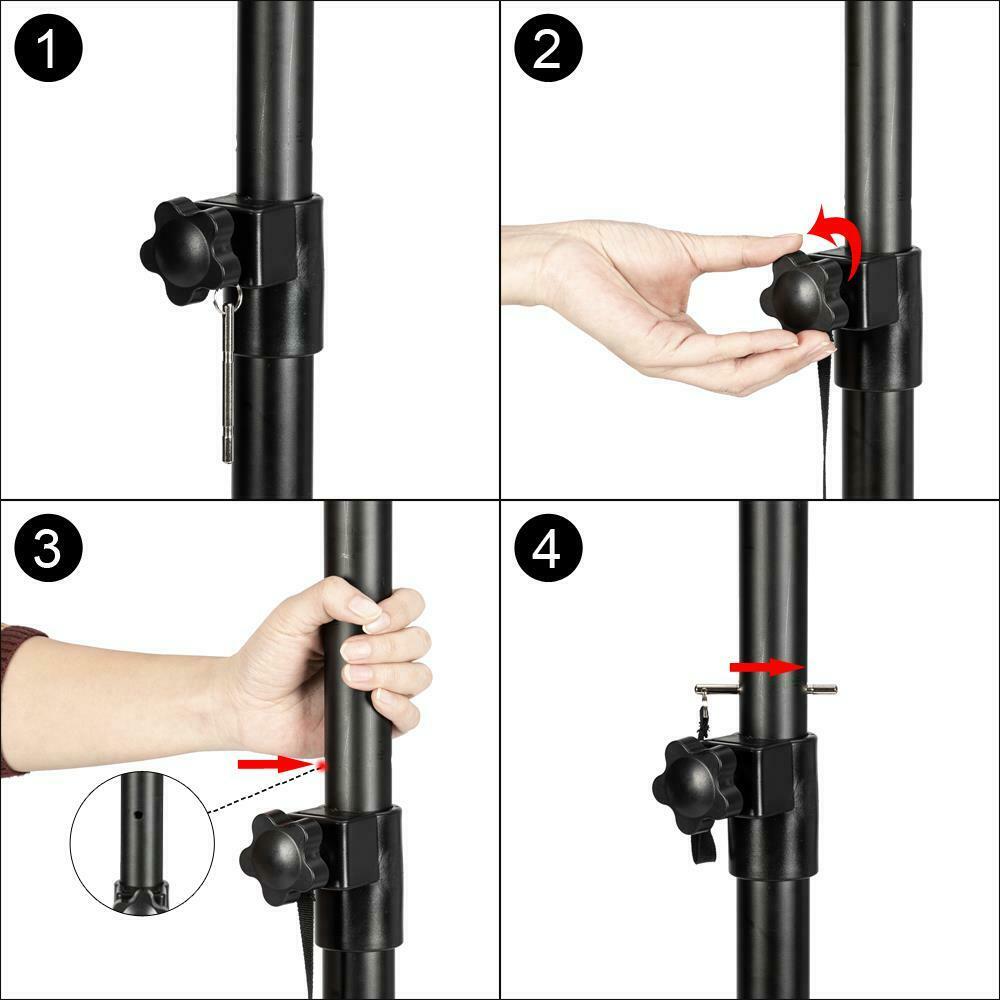 1

2

3

4