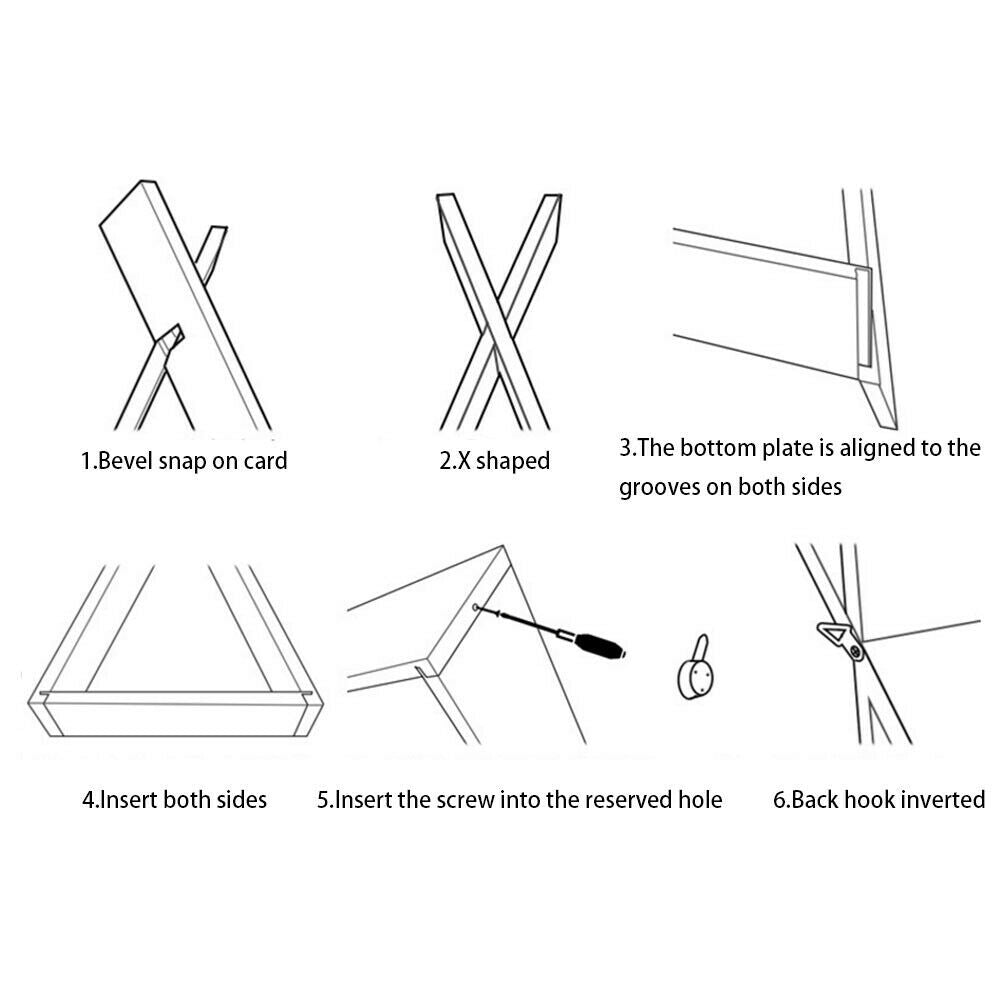 1.Bevel snap on card

2.X shaped

3.The bottom plate is aligned to the grooves on both sides

4.Insert both sides

5.Insert the screw into the reserved hole

6.Back hook inverted