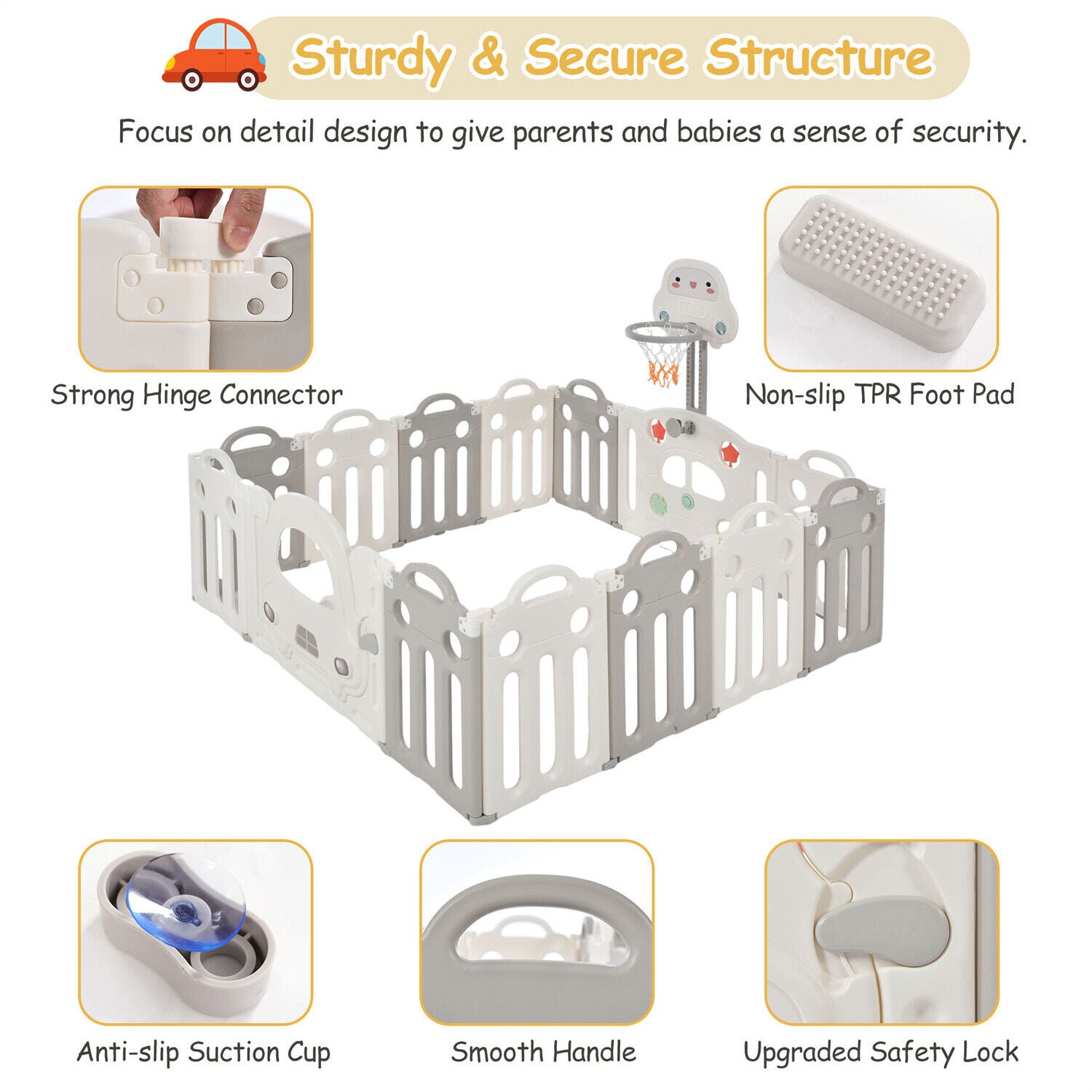 Sturdy & Secure Structure

Focus on detail design to give parents and babies a sense of security.

Strong Hinge Connector

Non-slip TPR Foot Pad

Anti-slip Suction Cup

Smooth Handle

Upgraded Safety Lock