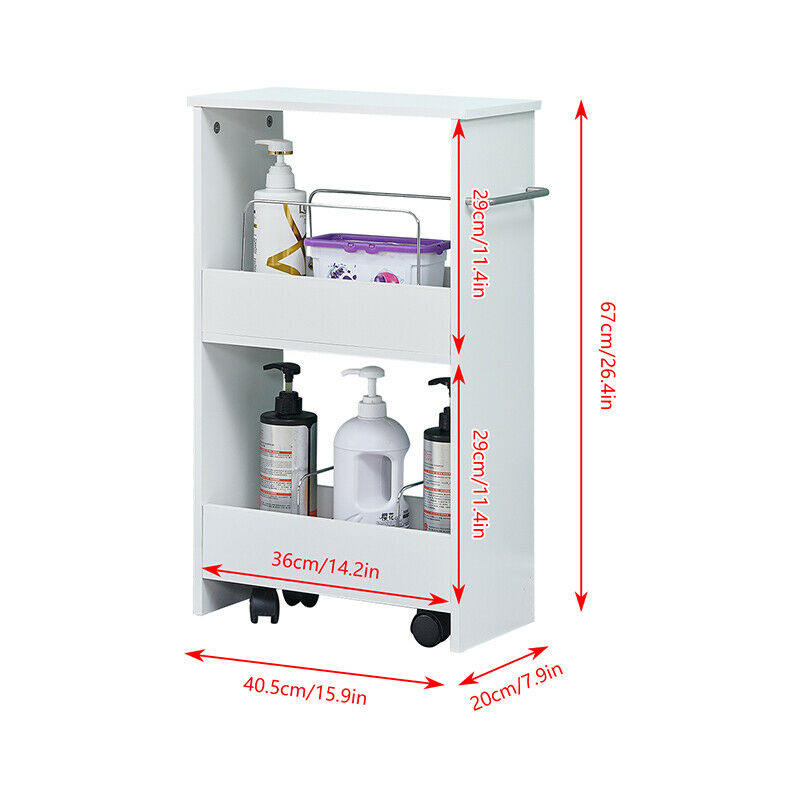 29cm/11.4in

67cm/26.4in

29cm/11.4in

36cm/14.2in

40.5cm/15.9in

20cm/7.9in