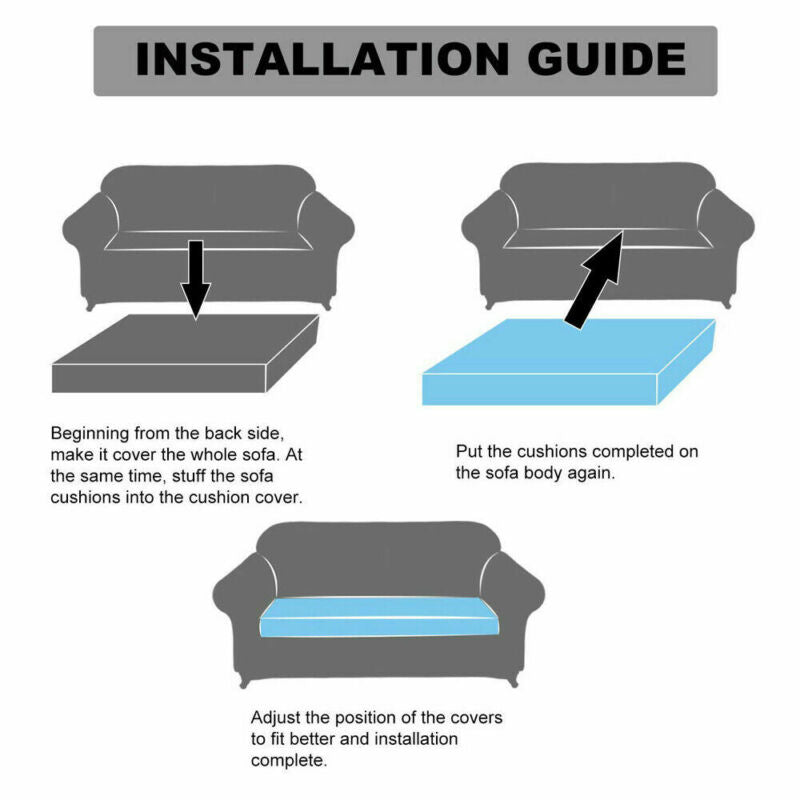 INSTALLATION GUIDE

Beginning from the back side, make it cover the whole sofa. At the same time, stuff the sofa cushions into the cushion cover.

Put the cushions completed on the sofa body again.

Adjust the position of the covers to fit better and installation complete.