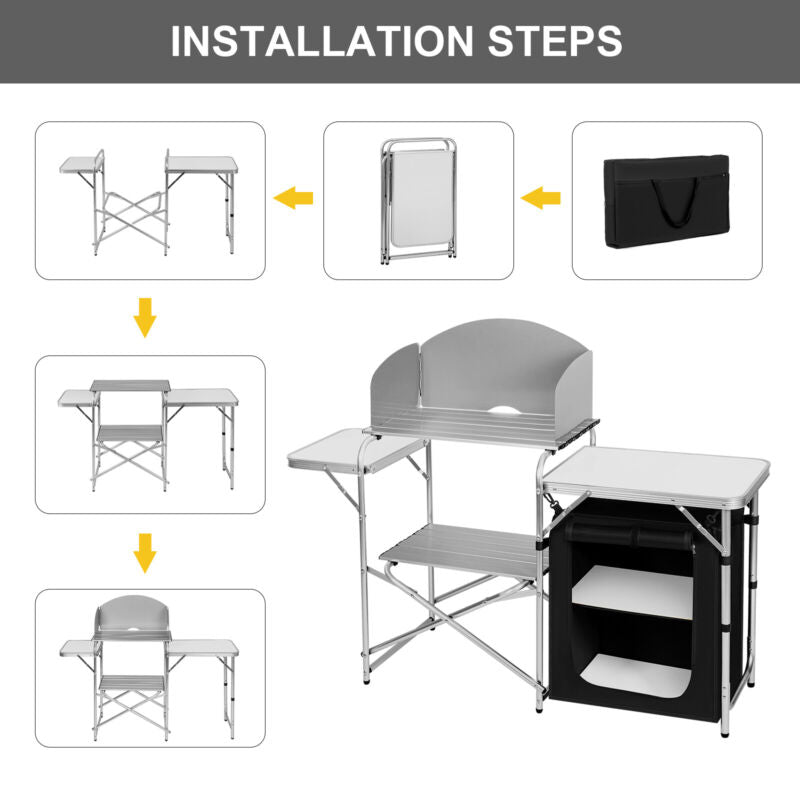 INSTALLATION STEPS