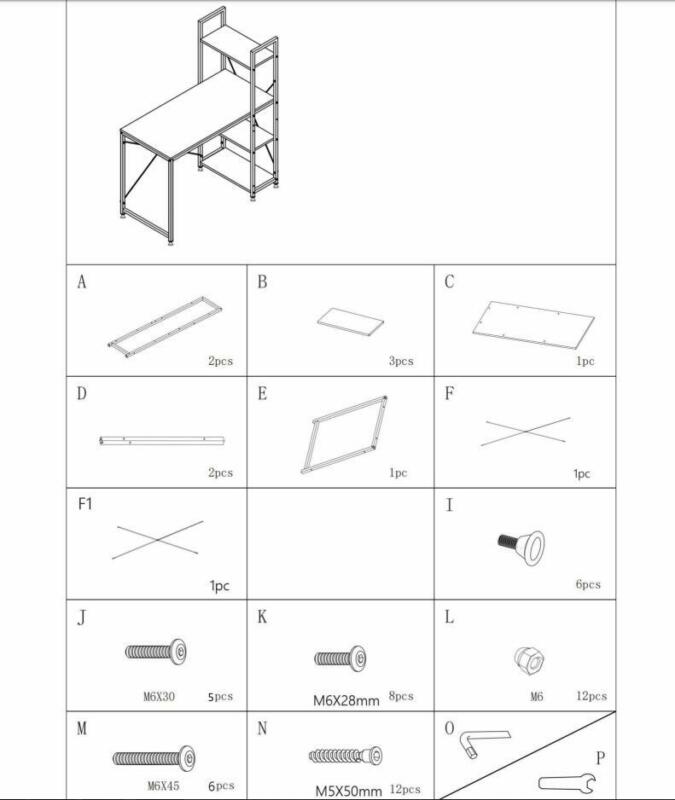 | A 2pcs | B 3pcs | C 1pc |
|---|---|---|
| D 2pcs | E 1pc | F 1pc |
| F1 1pc | | I 6pcs |
| J M6X30 5pcs | K M6X28mm 8pcs | L M6 12pcs |
| M M6X45 6pcs | N M5X50mm 12pcs | O P |