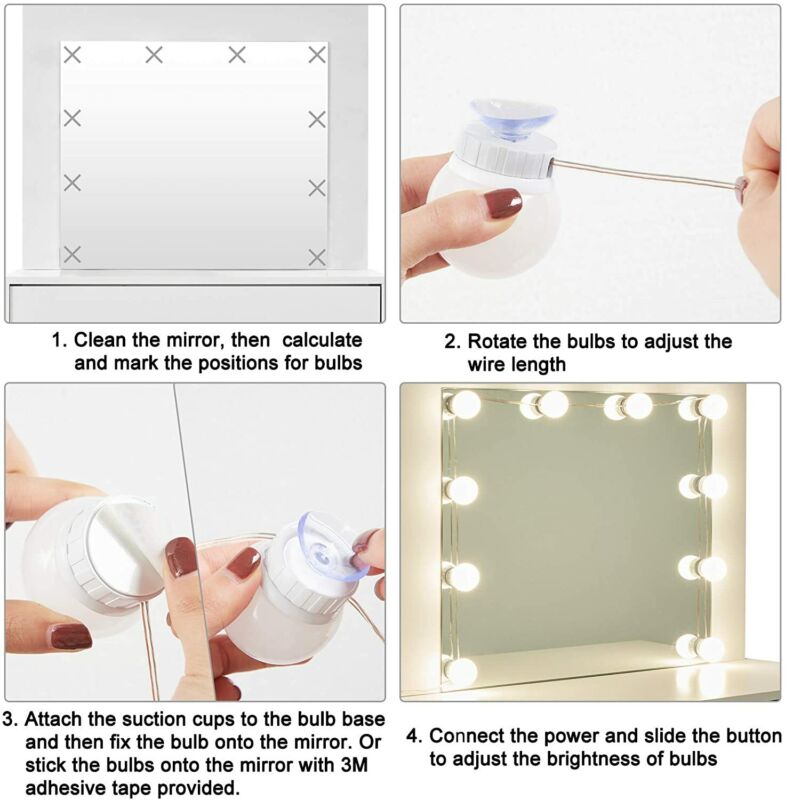 1. Clean the mirror, then calculate and mark the positions for bulbs

2. Rotate the bulbs to adjust the wire length

3. Attach the suction cups to the bulb base and then fix the bulb onto the mirror. Or stick the bulbs onto the mirror with 3M adhesive tape provided.

4. Connect the power and slide the button to adjust the brightness of bulbs