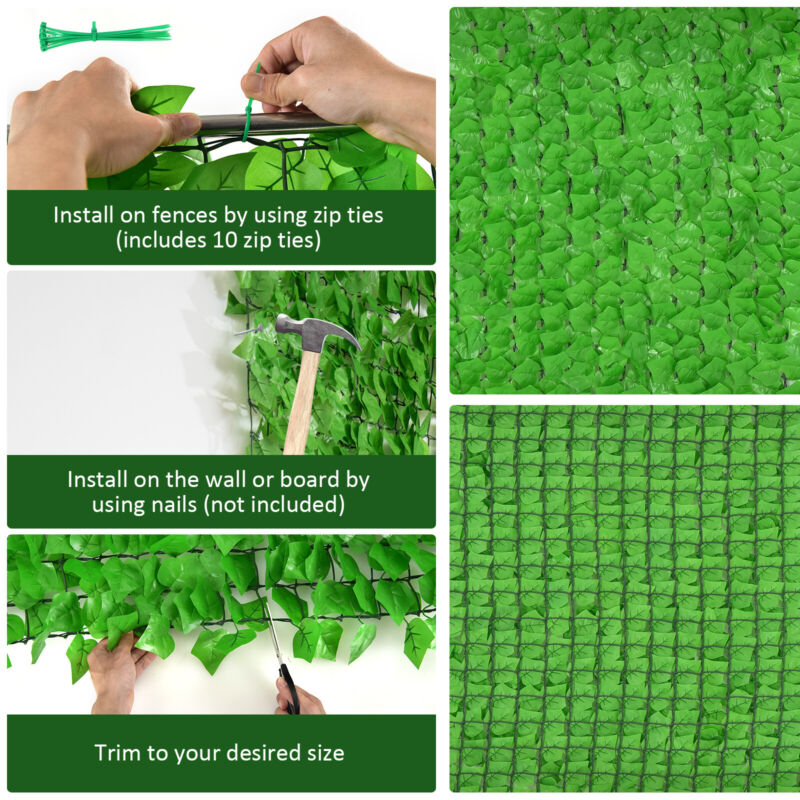 Install on fences by using zip ties (includes 10 zip ties)

Install on the wall or board by using nails (not included)

Trim to your desired size