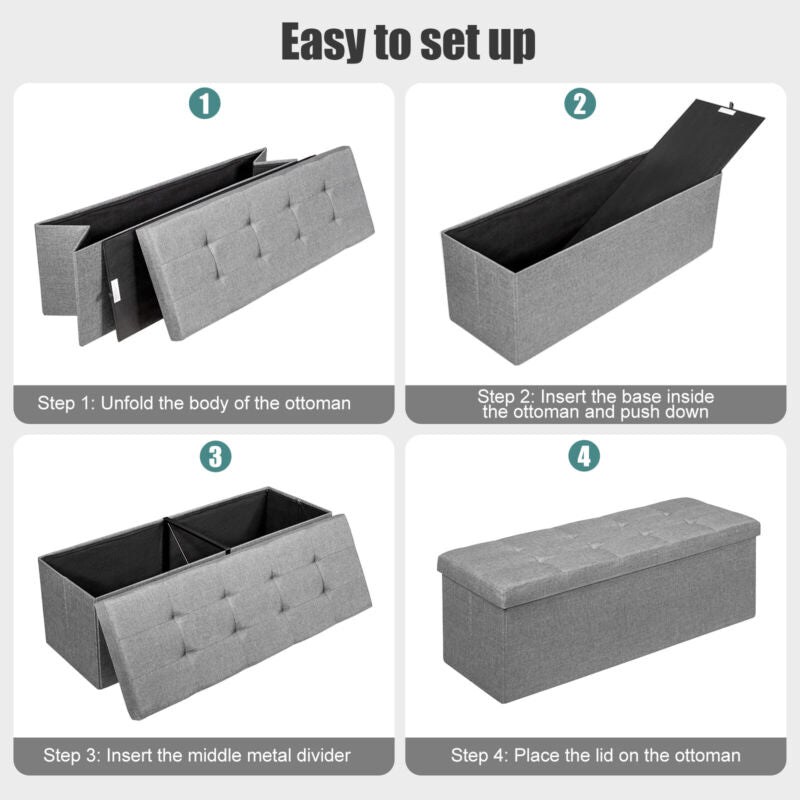 Easy to set up

1

Step 1: Unfold the body of the ottoman

2

Step 2: Insert the base inside the ottoman and push down

3

Step 3: Insert the middle metal divider

4

Step 4: Place the lid on the ottoman