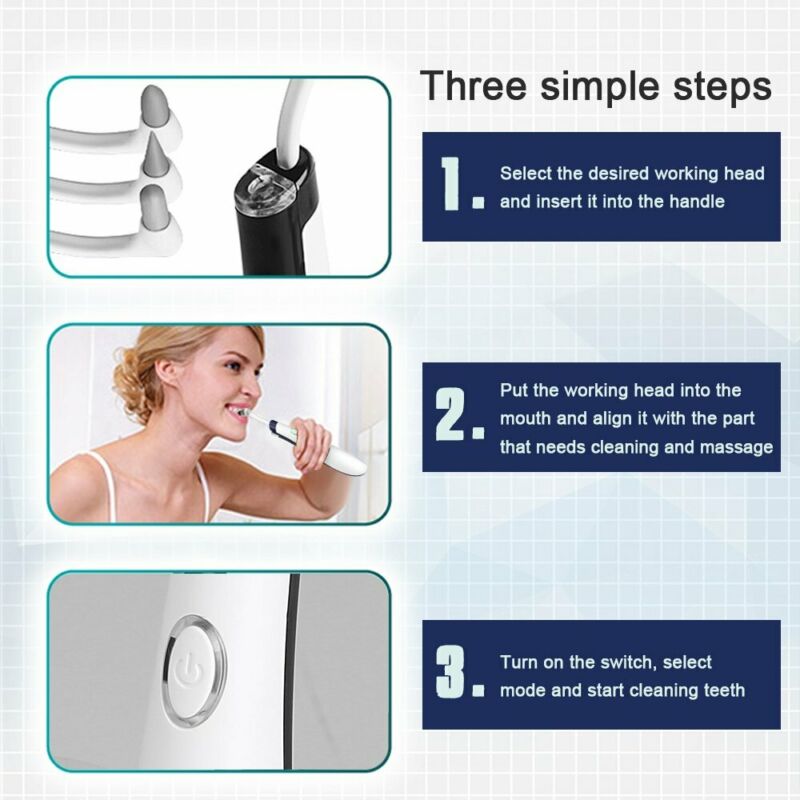 Three simple steps

1. Select the desired working head and insert it into the handle

2. Put the working head into the mouth and align it with the part that needs cleaning and massage

3. Turn on the switch, select mode and start cleaning teeth