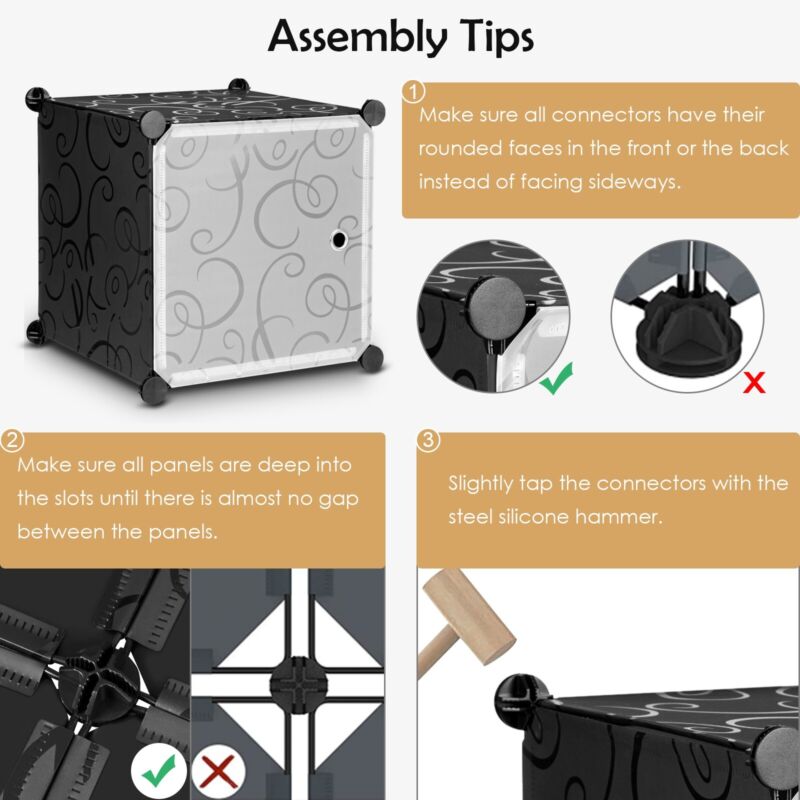 Assembly Tips

1
Make sure all connectors have their rounded faces in the front or the back instead of facing sideways.

2
Make sure all panels are deep into the slots until there is almost no gap between the panels.

3
Slightly tap the connectors with the steel silicone hammer.