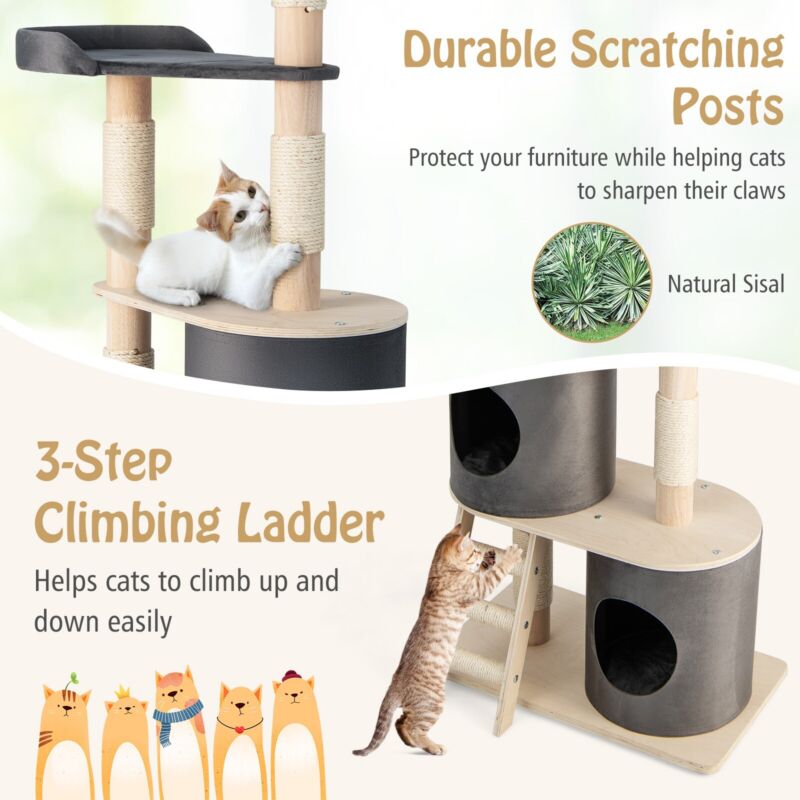 Durable Scratching Posts

Protect your furniture while helping cats to sharpen their claws

Natural Sisal

3-Step Climbing Ladder

Helps cats to climb up and down easily