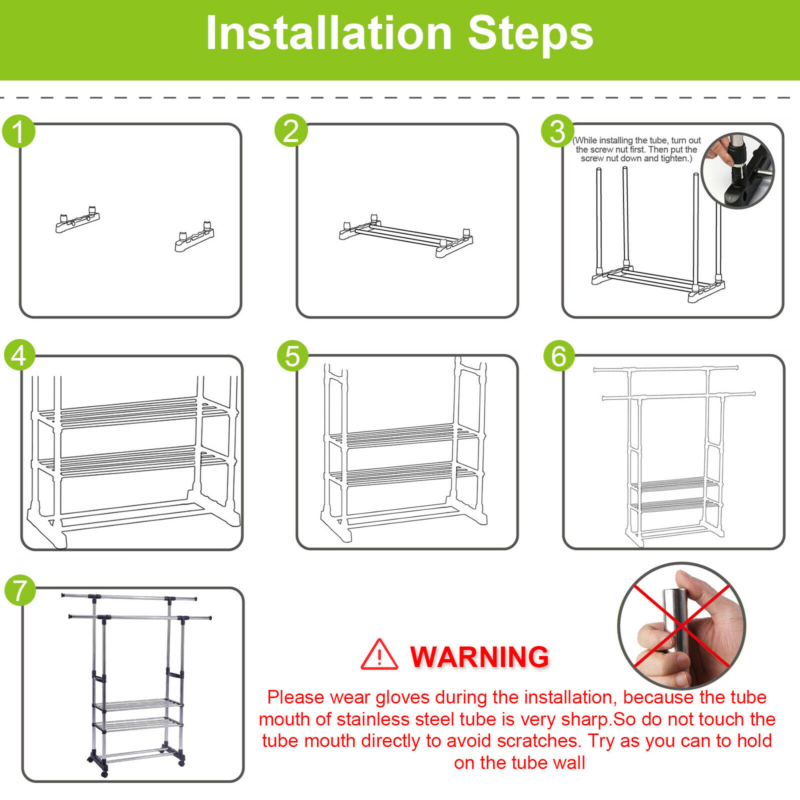 Installation Steps

1

2

3

(While installing the tube, turn out the screw nut first. Then put the screw nut down and tighten.)

4

5

6

7

WARNING

Please wear gloves during the installation, because the tube mouth of stainless steel tube is very sharp.So do not touch the tube mouth directly to avoid scratches. Try as you can to hold on the tube wall