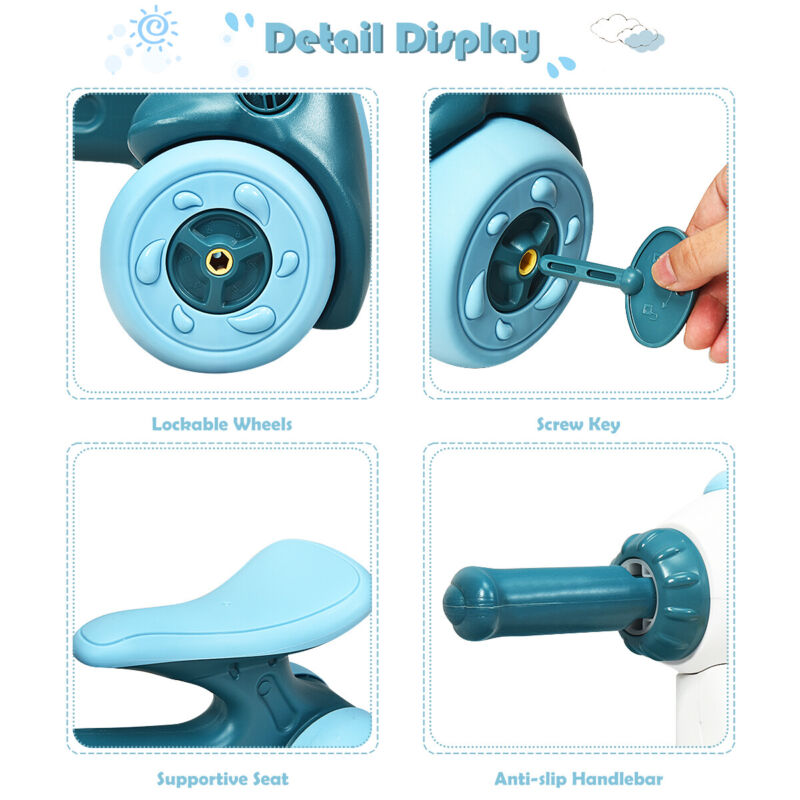 Detail Display

Lockable Wheels

Screw Key

Supportive Seat

Anti-slip Handlebar