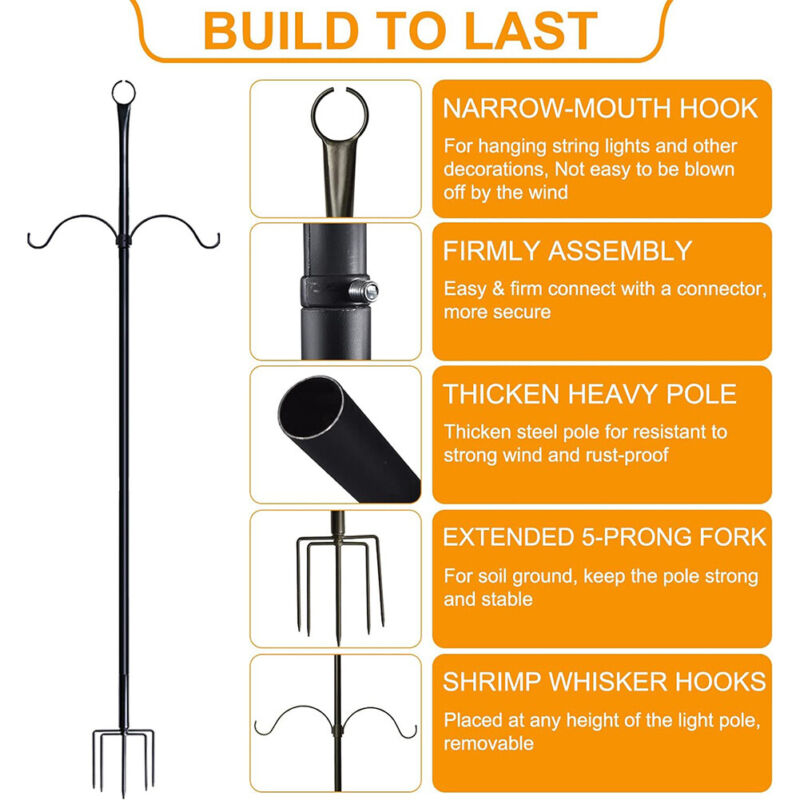 BUILD TO LAST

NARROW-MOUTH HOOK

For hanging string lights and other decorations, Not easy to be blown off by the wind

FIRMLY ASSEMBLY

Easy & firm connect with a connector, more secure

THICKEN HEAVY POLE

Thicken steel pole for resistant to strong wind and rust-proof

EXTENDED 5-PRONG FORK

For soil ground, keep the pole strong and stable

SHRIMP WHISKER HOOKS

Placed at any height of the light pole, removable