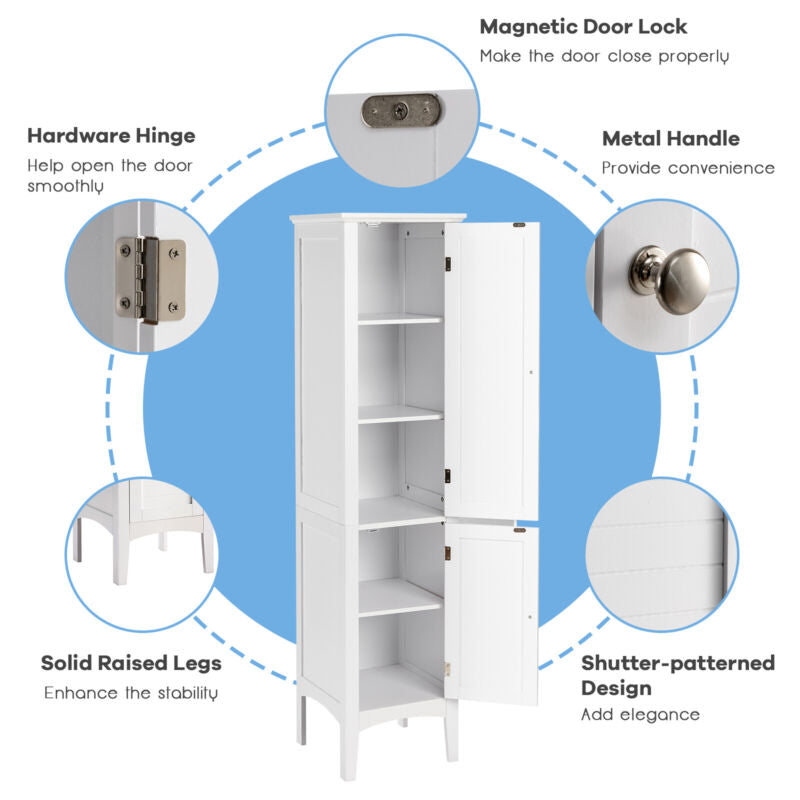 Magnetic Door Lock
Make the door close properly

Hardware Hinge
Help open the door smoothly

Metal Handle
Provide convenience

Solid Raised Legs
Enhance the stability

Shutter-patterned Design
Add elegance