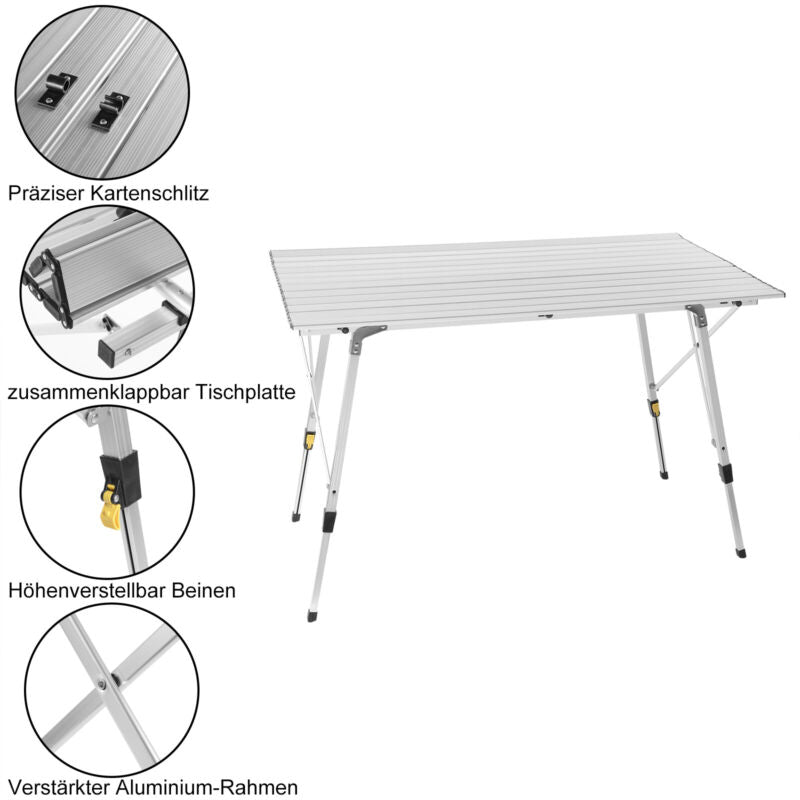 Präziser Kartenschlitz

zusammenklappbar Tischplatte

Höhenverstellbar Beinen

Verstärkter Aluminium-Rahmen