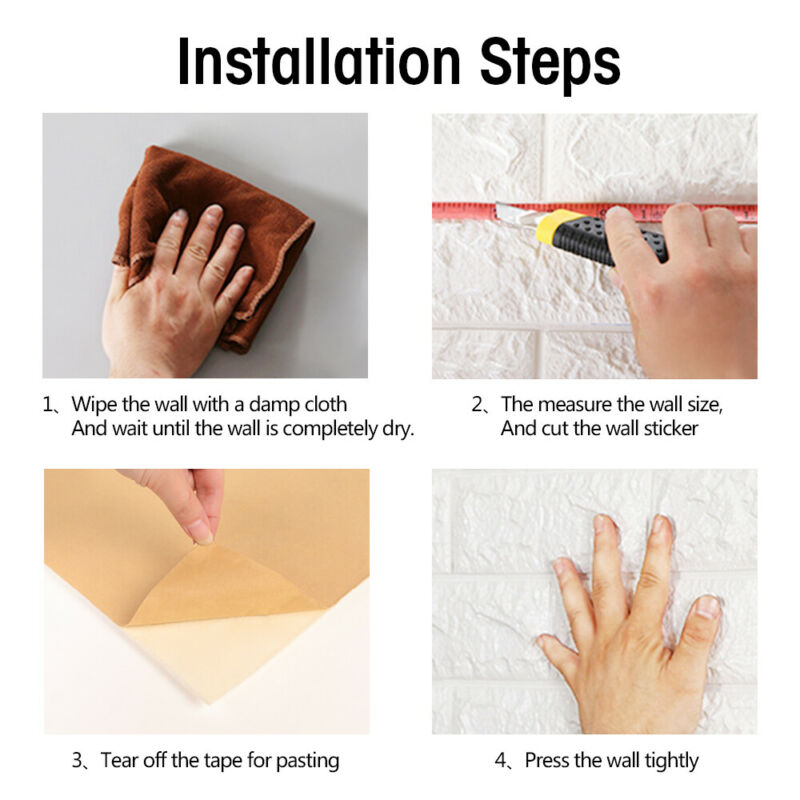 Installation Steps

1、Wipe the wall with a damp cloth
And wait until the wall is completely dry.

2、The measure the wall size,
And cut the wall sticker

3、Tear off the tape for pasting

4、Press the wall tightly