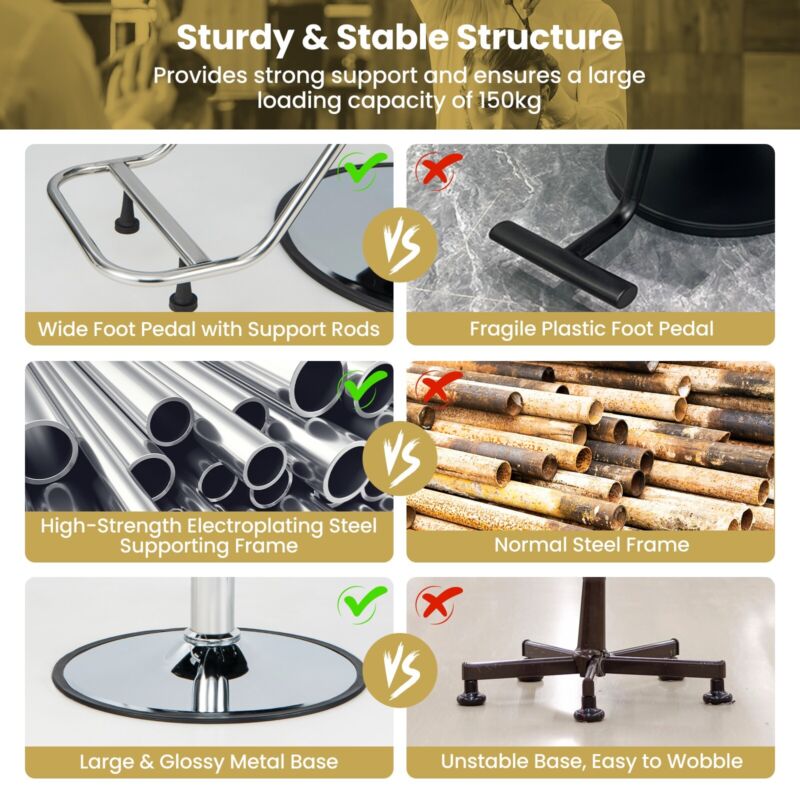 Sturdy & Stable Structure

Provides strong support and ensures a large loading capacity of 150kg

Wide Foot Pedal with Support Rods

VS

Fragile Plastic Foot Pedal

High-Strength Electroplating Steel Supporting Frame

VS

Normal Steel Frame

Large & Glossy Metal Base

VS

Unstable Base, Easy to Wobble