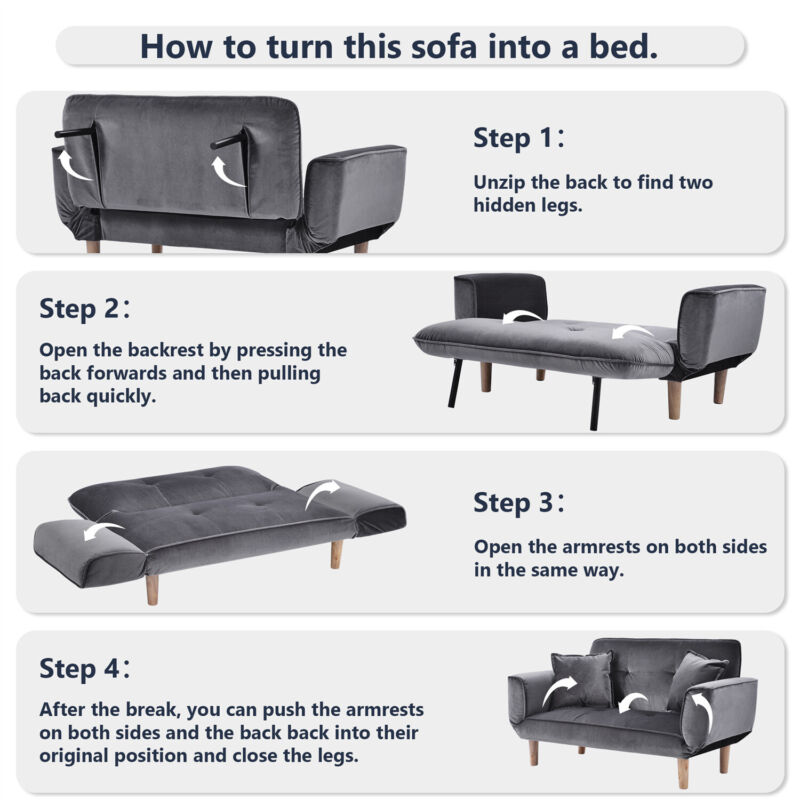 How to turn this sofa into a bed.

Step 1：

Unzip the back to find two hidden legs.

Step 2：

Open the backrest by pressing the back forwards and then pulling back quickly.

Step 3：

Open the armrests on both sides in the same way.

Step 4：

After the break, you can push the armrests on both sides and the back back into their original position and close the legs.